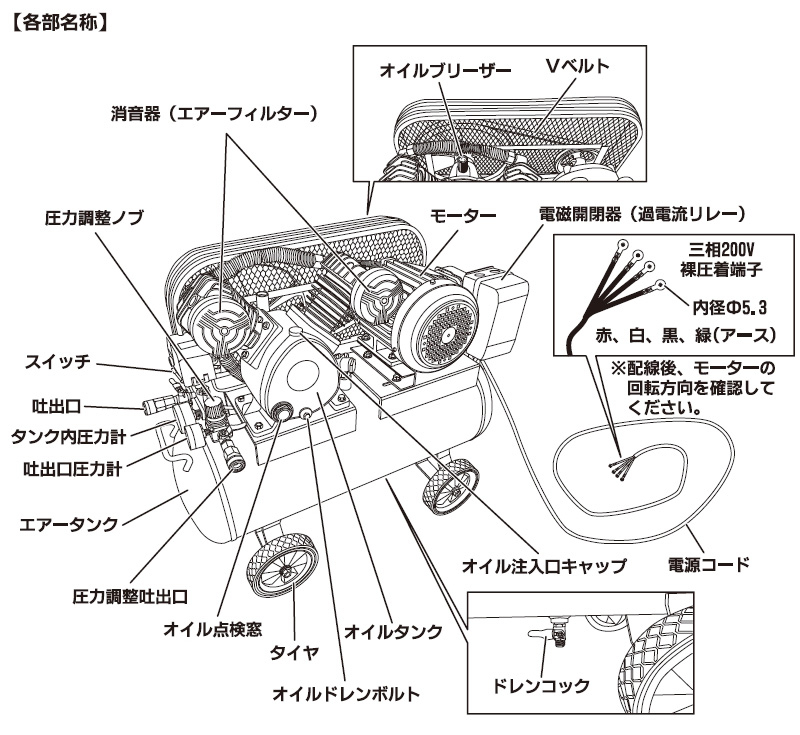 【各部名称】

オイルブリーザー
Vベルト

消音器（エアーフィルター）

圧力調整ノブ

モーター

電磁開閉器（過電流リレー）

三相200V
裸圧着端子

内径Φ5.3

赤、白、黒、緑(アース)

※配線後、モーターの回転方向を確認してください。

スイッチ
吐出口
タンク内圧力計
吐出口圧力計
エアータンク
圧力調整吐出口
オイル点検窓
タイヤ
オイルドレンボルト
オイルタンク
オイル注入口キャップ
電源コード
ドレンコック