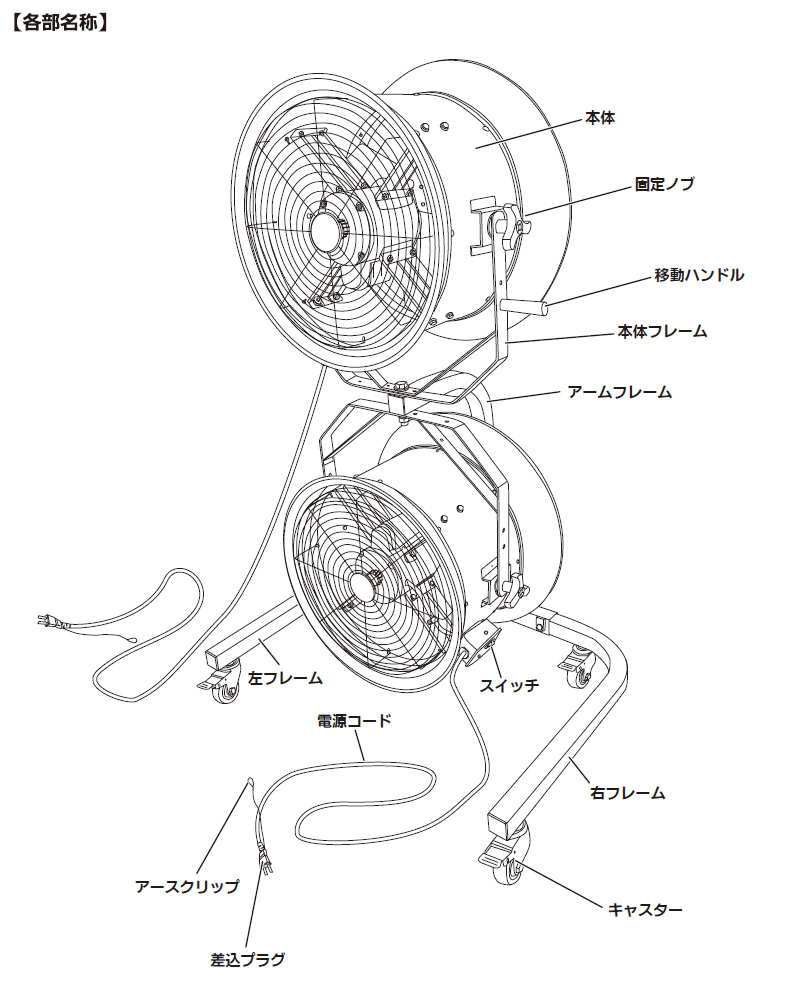 【各部名称】

本体
固定ノブ
移動ハンドル
本体フレーム
アームフレーム
左フレーム
スイッチ
電源コード
右フレーム
アースクリップ
キャスター
差込プラグ