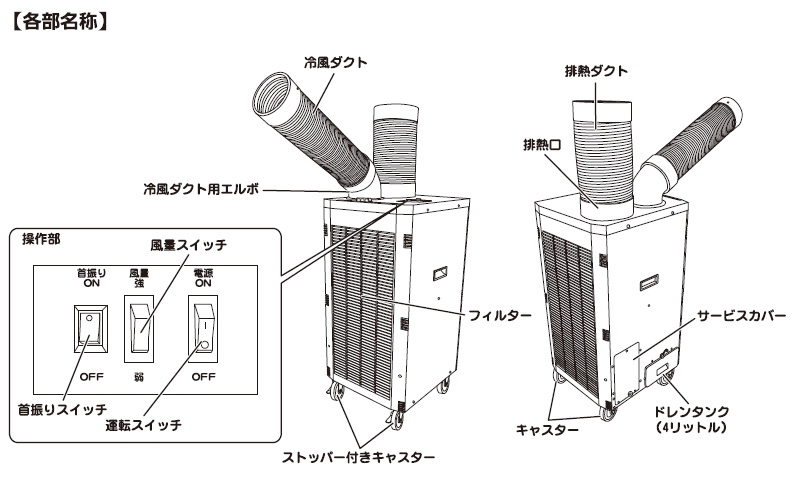 【各部名称】

冷風ダクト

冷風ダクト用エルボ

操作部

風量スイッチ

首振り
ON

風量
強

電源
ON

OFF

弱

OFF

首振りスイッチ

運転スイッチ

フィルター

ストッパー付きキャスター

排熱ダクト

排熱口

サービスカバー

キャスター

ドレンタンク
（4リットル）