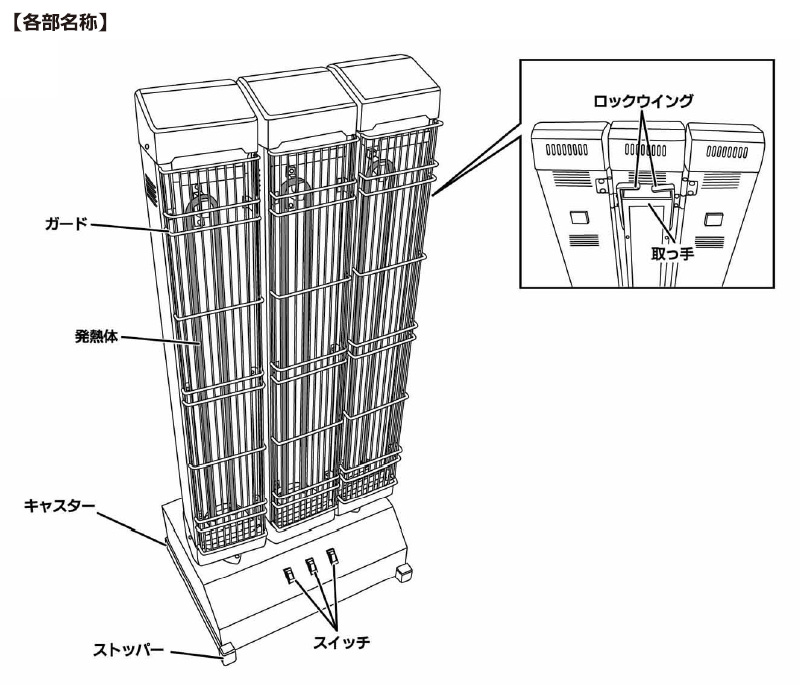 【各部名称】

ロックウイング

取っ手

ガード

発熱体

キャスター

ストッパー

スイッチ