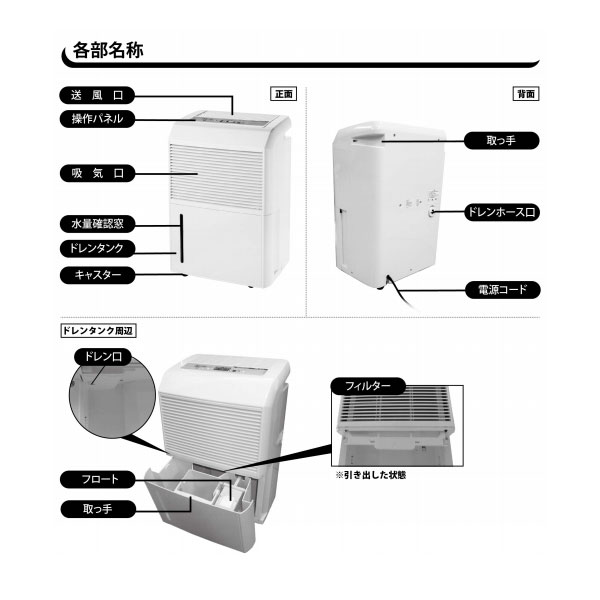 各部名称

正面

送　風　口
操作パネル
吸　気　口
水量確認窓
ドレンタンク
キャスター

背面

取っ手
ドレンホース口
電源コード

ドレンタンク周辺

ドレン口
フロート
取っ手
フィルター
※引き出した状態