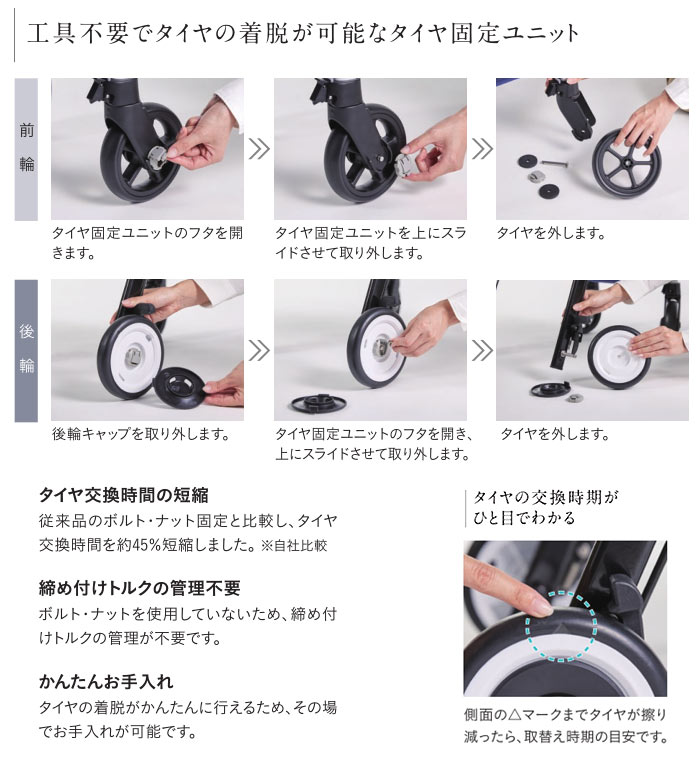 工具不要でタイヤの着脱が可能なタイヤ固定ユニット

前輪

タイヤ固定ユニットのフタを開きます。

タイヤ固定ユニットを上にスライドさせて取り外します。

タイヤを外します。

後輪

後輪キャップを取り外します。

タイヤ固定ユニットのフタを開き、上にスライドさせて取り外します。

タイヤを外します。

タイヤ交換時間の短縮

従来品のボルト・ナット固定と比較し、タイヤ交換時間を約45%短縮しました。※自社比較

締め付けトルクの管理不要

ボルト・ナットを使用していないため、締め付けトルクの管理が不要です。

かんたんお手入れ

タイヤの着脱がかんたんに行えるため、その場でお手入れが可能です。

タイヤの交換時期がひと目でわかる

側面の△マークまでタイヤが擦り減ったら、取替え時期の目安です。