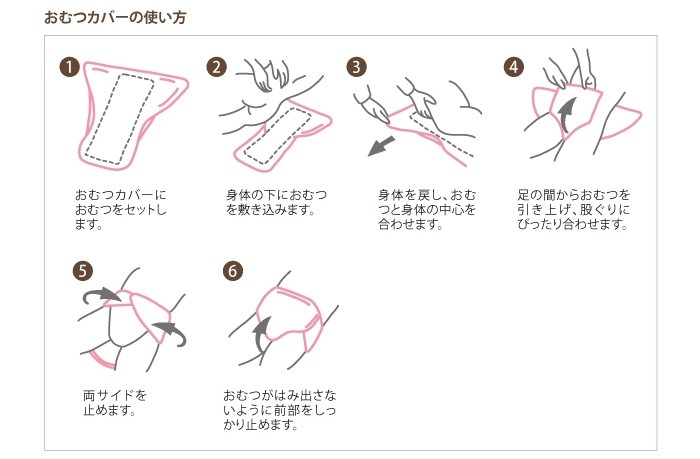 おむつカバーの使い方

1

おむつカバーにおむつをセットします。

2

身体の下におむつを敷き込みます。

3

身体を戻し、おむつと身体の中心を合わせます。

4

足の間からおむつを引き上げ、股ぐりにぴったり合わせます。

5

両サイドを止めます。

6

おむつがはみ出さないように前部をしっかり止めます。