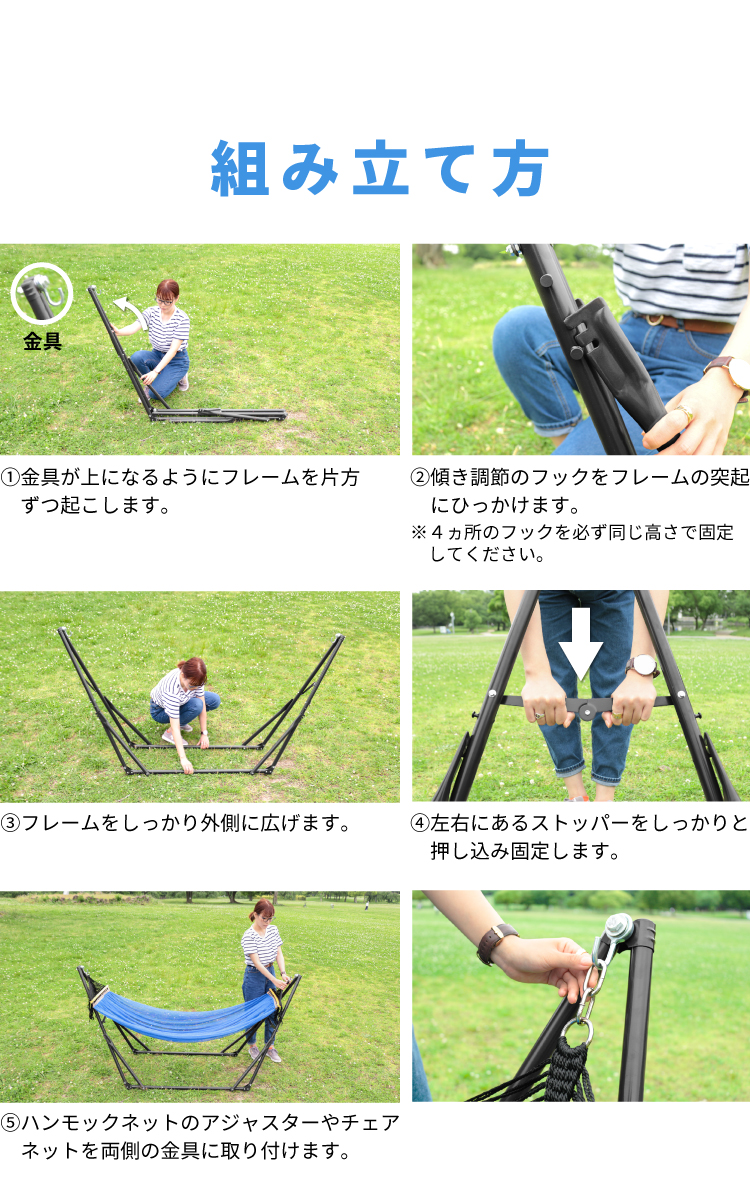 組み立て方

金具

①金具が上になるようにフレームを片方ずつ起こします。

②傾き調節のフックをフレームの突起にひっかけます。
※４ヵ所のフックを必ず同じ高さで固定してください。

③フレームをしっかり外側に広げます。

④左右にあるストッパーをしっかりと押し込み固定します。

⑤ハンモックネットのアジャスターやチェアネットを両側の金具に取り付けます。