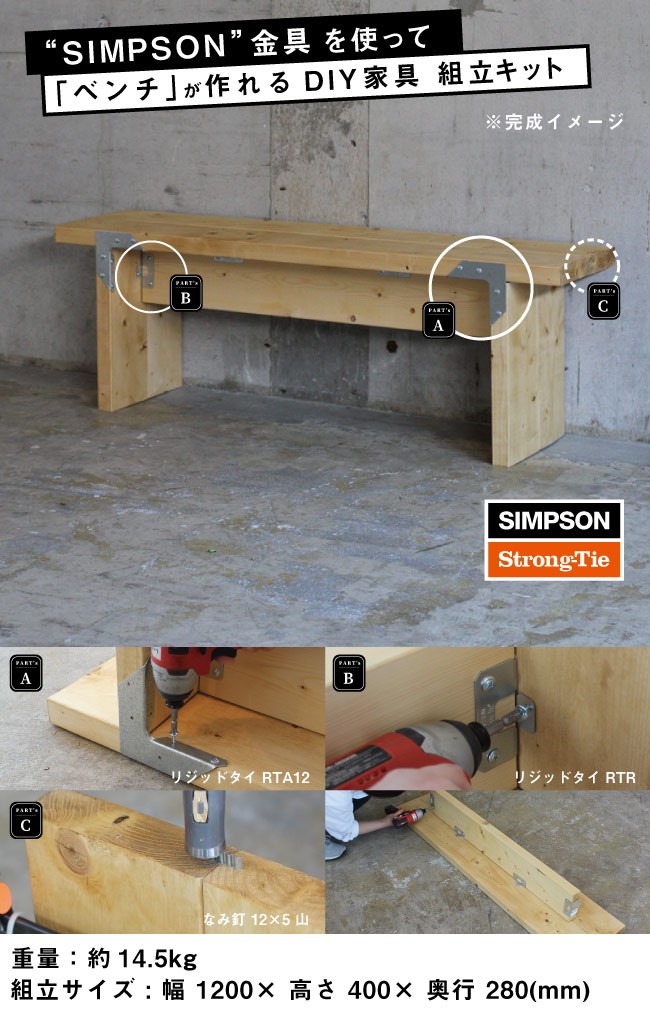 “SIMPSON”金具 を使って

「ベンチ」が作れる DIY家具 組立キット

※完成イメージ

PART's B

PART's A

PART's C

SIMPSON
Strong-Tie

PART's A

リジッドタイ RTA12

PART's B

リジッドタイ RTR

PART's C

なみ釘 12×5 山

重量：約 14.5kg

組立サイズ：幅 1200× 高さ 400× 奥行 280(mm)