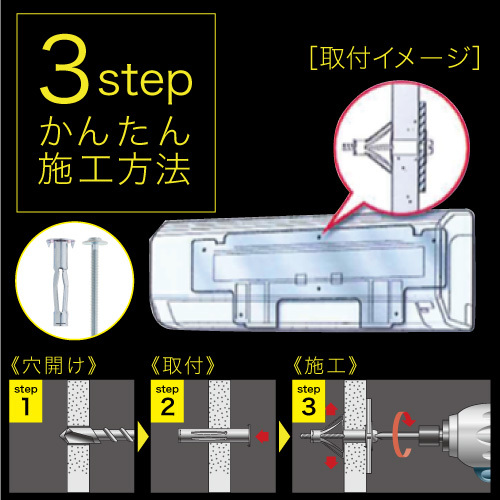 3step
かんたん
施工方法

[取付イメージ]

《穴開け》
step
1

《取付》
step
2

《施工》
step
3