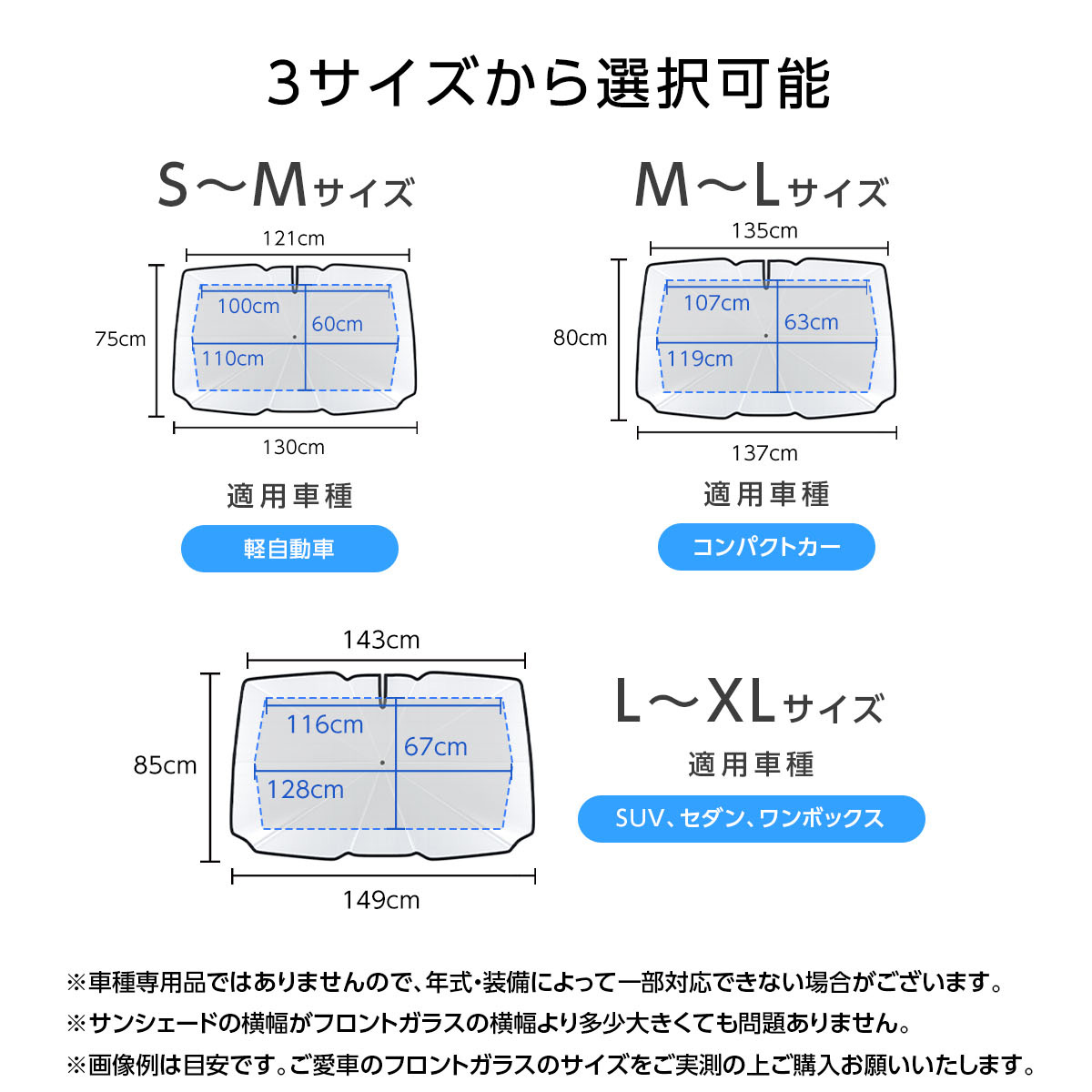 3サイズから選択可能

S〜Mサイズ

121cm
75cm
100cm
60cm
110cm
130cm

適用車種

軽自動車

M〜Lサイズ

135cm
80cm
107cm
63cm
119cm
137cm

適用車種

コンパクトカー

143cm
85cm
116cm
67cm
128cm
149cm

L〜XLサイズ

適用車種

SUV、セダン、ワンボックス

※車種専用品ではありませんので、年式・装備によって一部対応できない場合がございます。
※サンシェードの横幅がフロントガラスの横幅より多少大きくても問題ありません。
※画像例は目安です。ご愛車のフロントガラスのサイズをご実測の上ご購入お願いいたします。