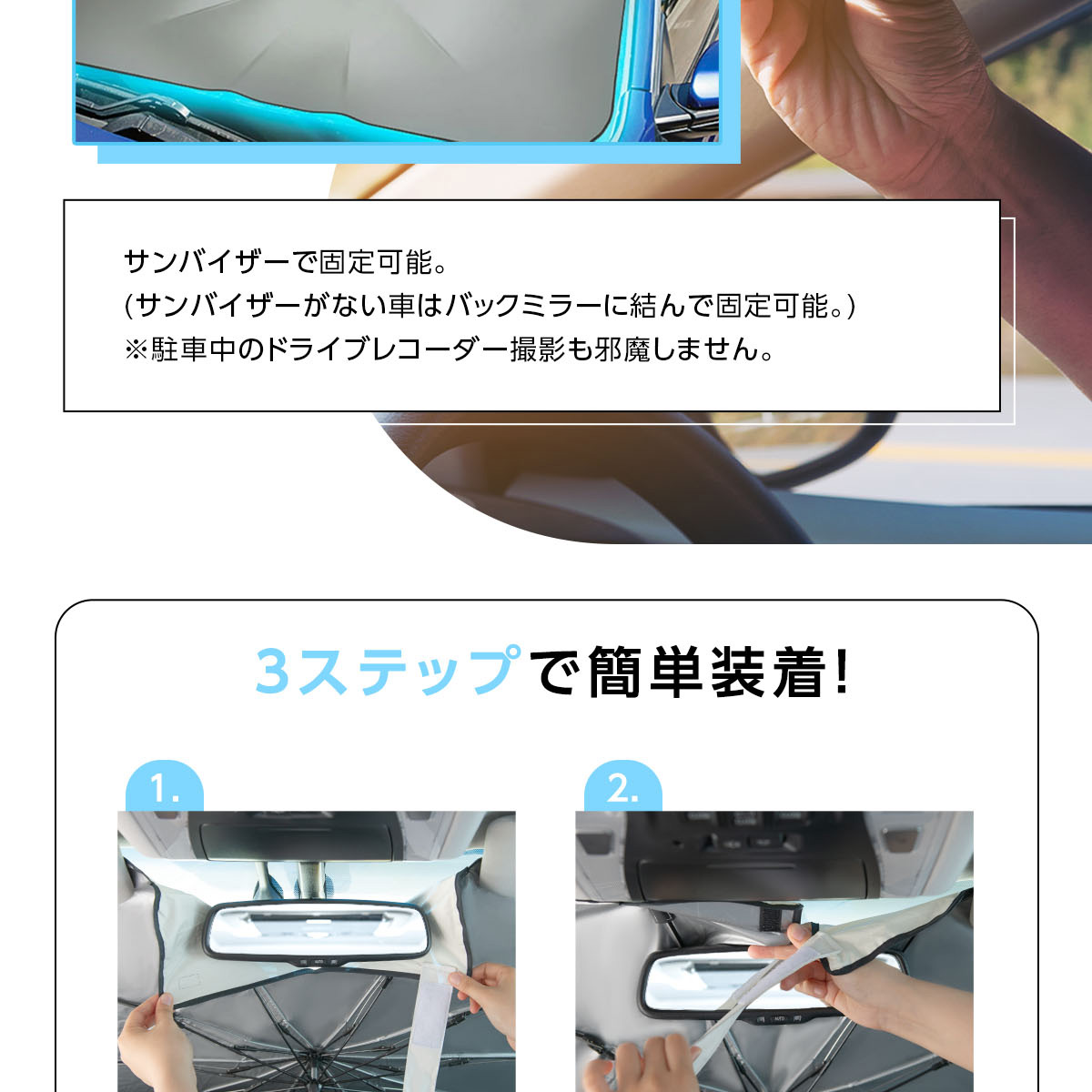 サンバイザーで固定可能。
(サンバイザーがない車はバックミラーに結んで固定可能。)
※駐車中のドライブレコーダー撮影も邪魔しません。

3ステップで簡単装着!

1.

2.