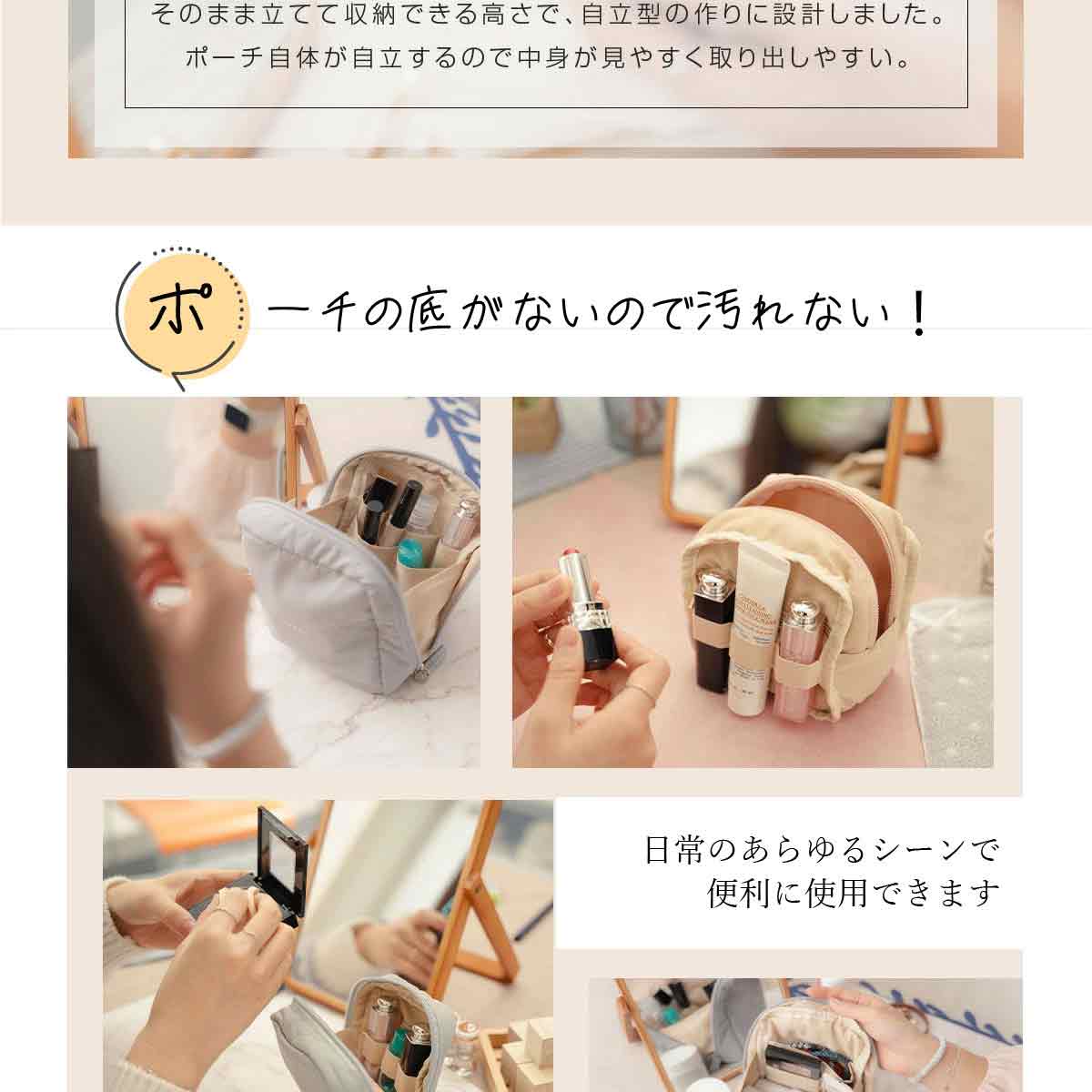 そのまま立てて収納できる高さで、自立型の作りに設計しました。
ポーチ自体が自立するので中身が見やすく取り出しやすい。

ポーチの底がないので汚れない！

日常のあらゆるシーンで
便利に使用できます