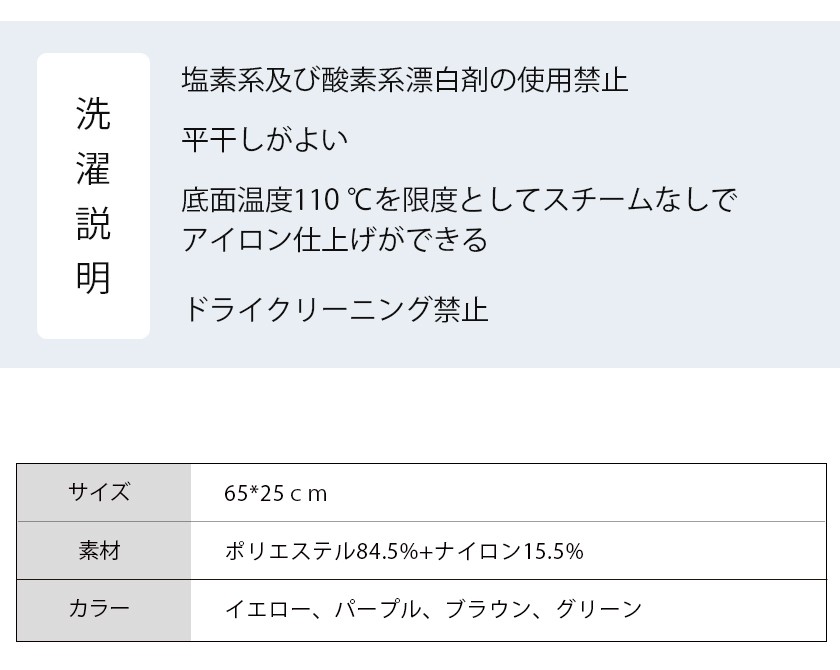 洗濯説明

塩素系及び酸素系漂白剤の使用禁止

平干しがよい

底面温度110 ℃を限度としてスチームなしでアイロン仕上げができる

ドライクリーニング禁止

| サイズ | 65*25ｃｍ |
|---|---|
| 素材 | ポリエステル84.5%+ナイロン15.5% |
| カラー | イエロー、パープル、ブラウン、グリーン |