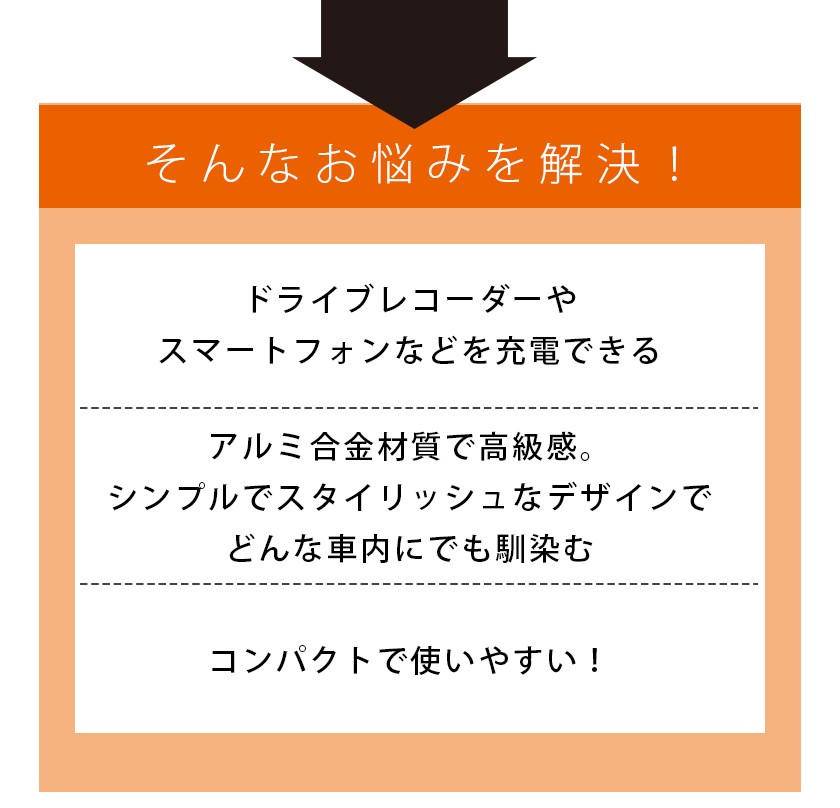 そんなお悩みを解決！

ドライブレコーダーや
スマートフォンなどを充電できる

アルミ合金材質で高級感。
シンプルでスタイリッシュなデザインで
どんな車内にでも馴染む

コンパクトで使いやすい！