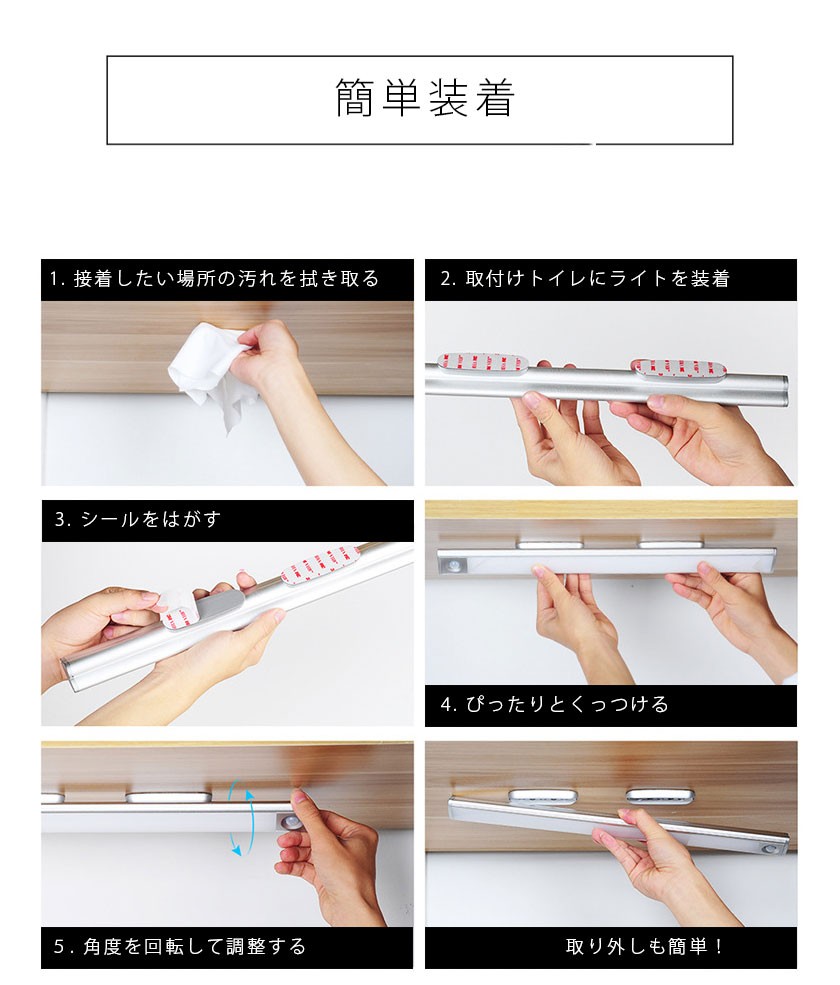 簡単装着

1. 接着したい場所の汚れを拭き取る

2. 取付けトイレにライトを装着

3. シールをはがす

4. ぴったりとくっつける

5. 角度を回転して調整する

取り外しも簡単！