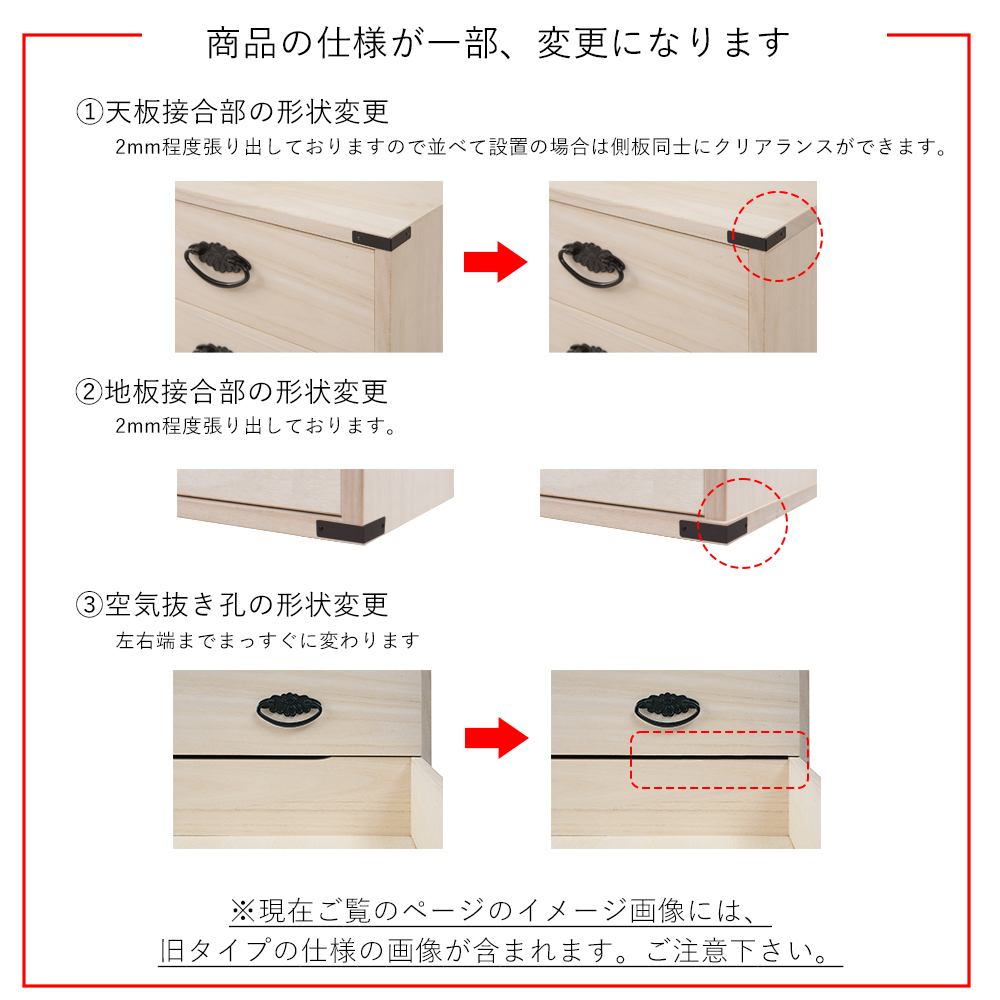 商品の仕様が一部、変更になります

①天板接合部の形状変更
2mm程度張り出しておりますので並べて設置の場合は側板同士にクリアランスができます。

②地板接合部の形状変更
2mm程度張り出しております。

③空気抜き孔の形状変更
左右端までまっすぐに変わります

※現在ご覧のページのイメージ画像には、
旧タイプの仕様の画像が含まれます。ご注意下さい。