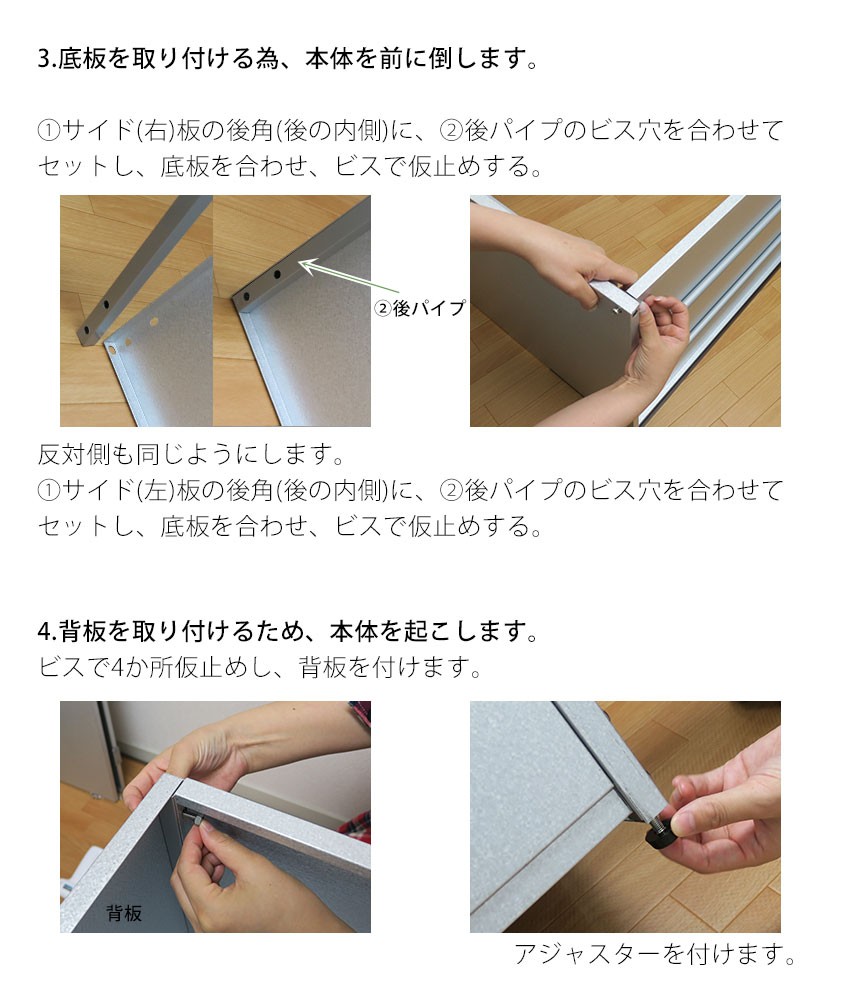 3.底板を取り付ける為、本体を前に倒します。

①サイド(右)板の後角(後の内側)に、②後パイプのビス穴を合わせてセットし、底板を合わせ、ビスで仮止めする。

②後パイプ

反対側も同じようにします。
①サイド(左)板の後角(後の内側)に、②後パイプのビス穴を合わせてセットし、底板を合わせ、ビスで仮止めする。

4.背板を取り付けるため、本体を起こします。
ビスで4か所仮止めし、背板を付けます。

背板

アジャスターを付けます。