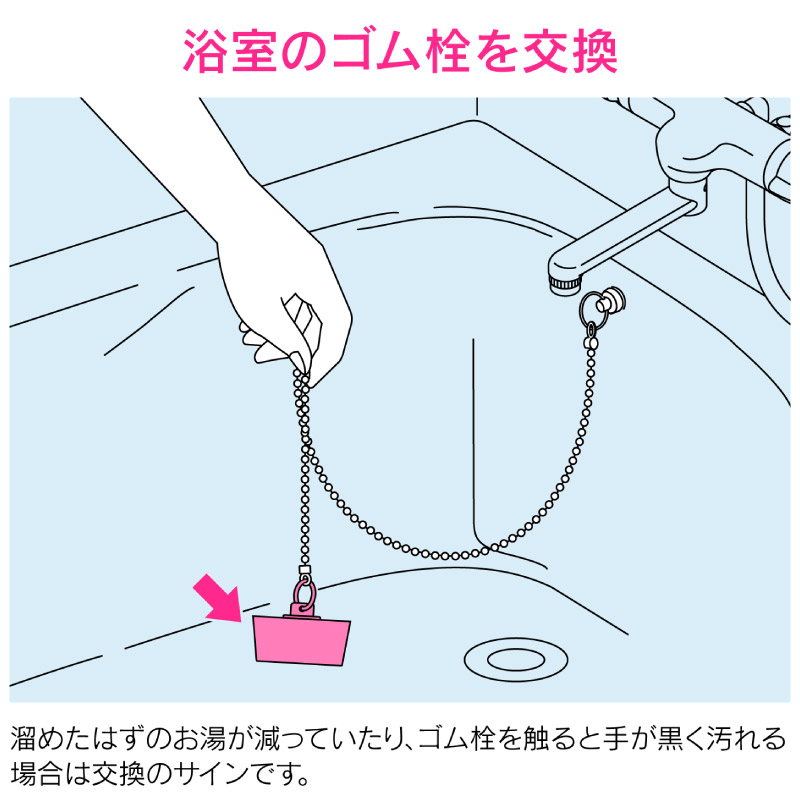 浴室のゴム栓を交換

溜めたはずのお湯が減っていたり、ゴム栓を触ると手が黒く汚れる場合は交換のサインです。