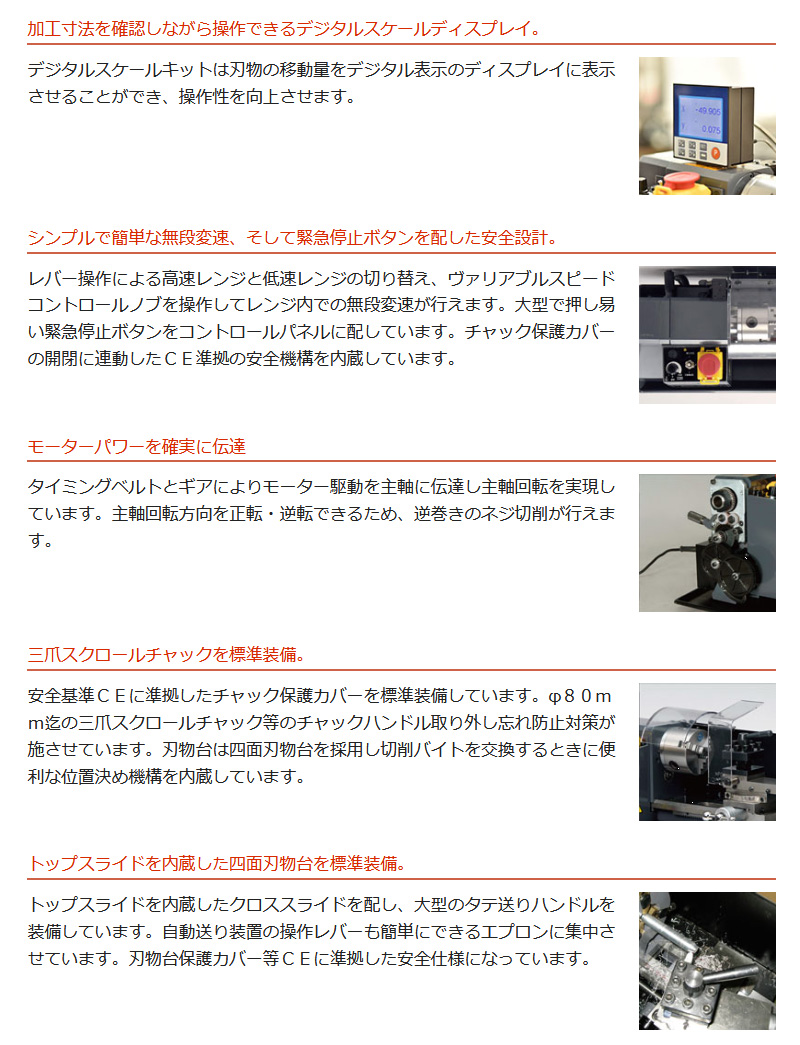 加工寸法を確認しながら操作できるデジタルスケールディスプレイ。

デジタルスケールキットは刃物の移動量をデジタル表示のディスプレイに表示させることができ、操作性を向上させます。

-49.905
0.075

シンプルで簡単な無段変速、そして緊急停止ボタンを配した安全設計。

レバー操作による高速レンジと低速レンジの切り替え、ヴァリアブルスピードコントロールノブを操作してレンジ内での無段変速が行えます。大型で押し易い緊急停止ボタンをコントロールパネルに配しています。チャック保護カバーの開閉に連動したＣＥ準拠の安全機構を内蔵しています。

モーターパワーを確実に伝達

タイミングベルトとギアによりモーター駆動を主軸に伝達し主軸回転を実現しています。主軸回転方向を正転・逆転できるため、逆巻きのネジ切削が行えます。

三爪スクロールチャックを標準装備。

安全基準ＣＥに準拠したチャック保護カバーを標準装備しています。φ８０mm迄の三爪スクロールチャック等のチャックハンドル取り外し忘れ防止対策が施させています。刃物台は四面刃物台を採用し切削バイトを交換するときに便利な位置決め機構を内蔵しています。

トップスライドを内蔵した四面刃物台を標準装備。

トップスライドを内蔵したクロススライドを配し、大型のタテ送りハンドルを装備しています。自動送り装置の操作レバーも簡単にできるエプロンに集中させています。刃物台保護カバー等ＣＥに準拠した安全仕様になっています。