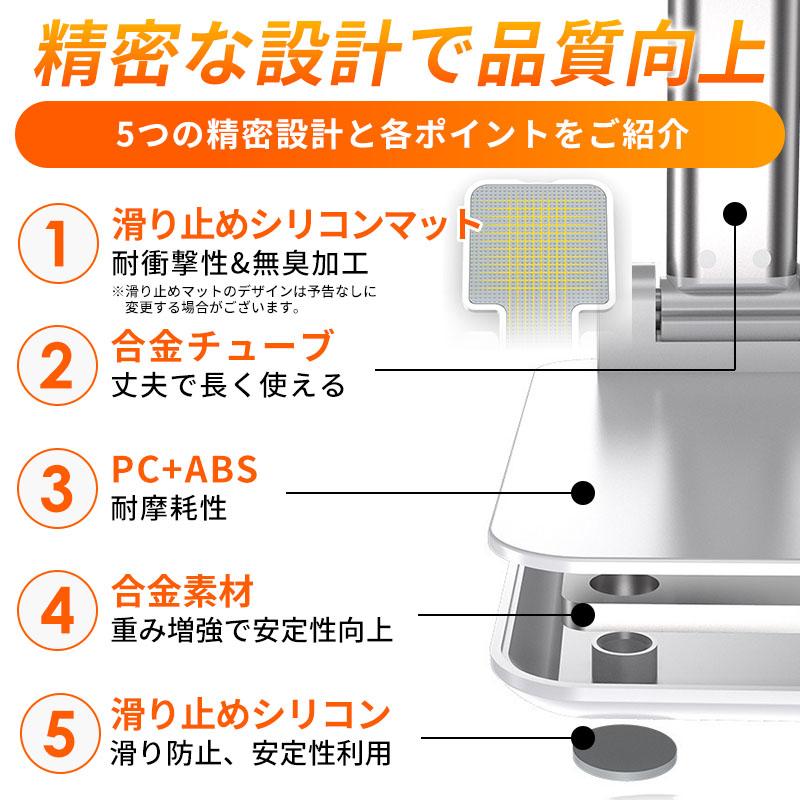 精密な設計で品質向上

5つの精密設計と各ポイントをご紹介

1
滑り止めシリコンマット
耐衝撃性&無臭加工
※滑り止めマットのデザインは予告なしに変更する場合がございます。

2
合金チューブ
丈夫で長く使える

3
PC+ABS
耐摩耗性

4
合金素材
重み増強で安定性向上

5
滑り止めシリコン
滑り防止、安定性利用