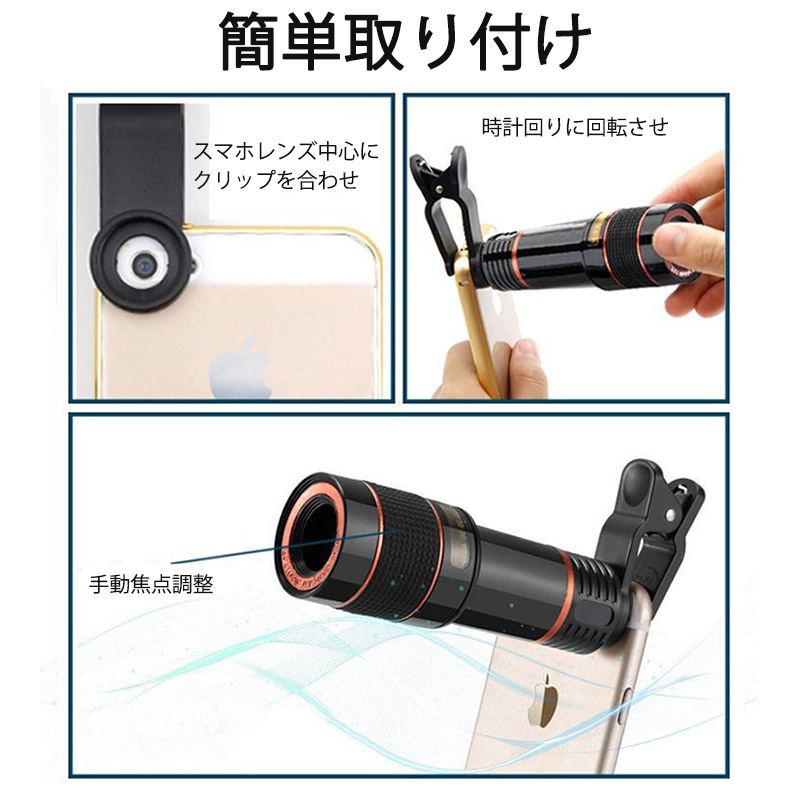 簡単取り付け

スマホレンズ中心にクリップを合わせ

時計回りに回転させ

手動焦点調整