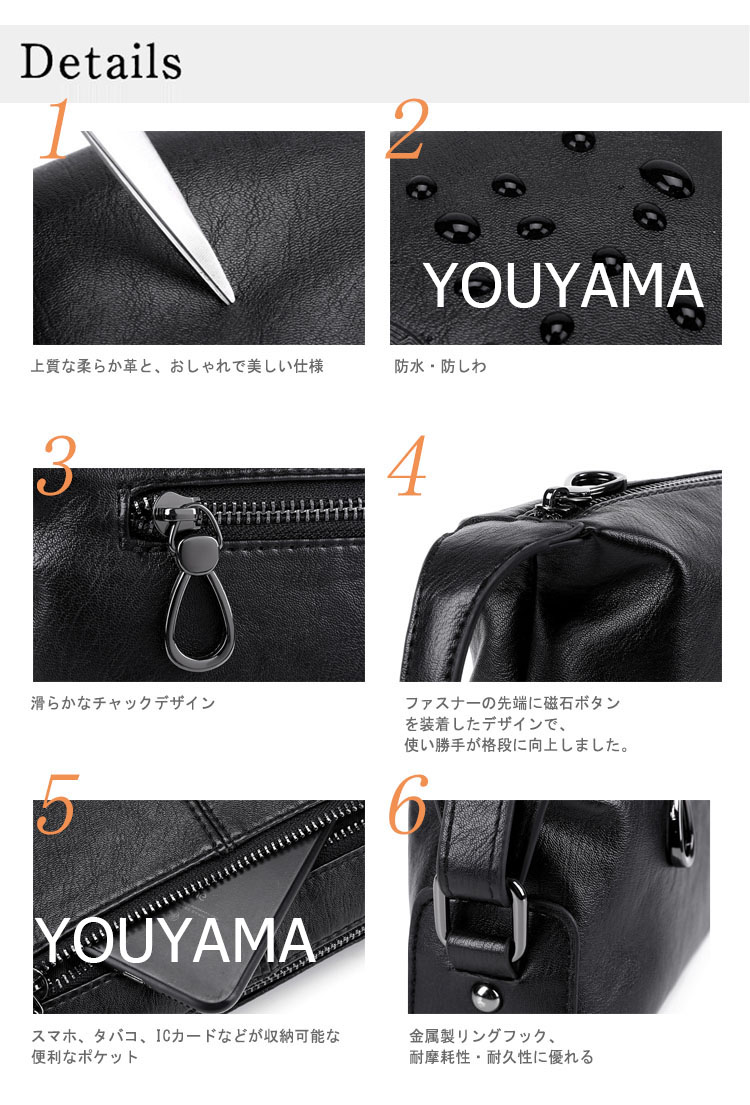 Details

1

上質な柔らか革と、おしゃれで美しい仕様

2

YOUYAMA

防水・防しわ

3

滑らかなチャックデザイン

4

ファスナーの先端に磁石ボタンを装着したデザインで、使い勝手が格段に向上しました。

5

YOUYAMA

スマホ、タバコ、ICカードなどが収納可能な便利なポケット

6

金属製リングフック、耐摩耗性・耐久性に優れる