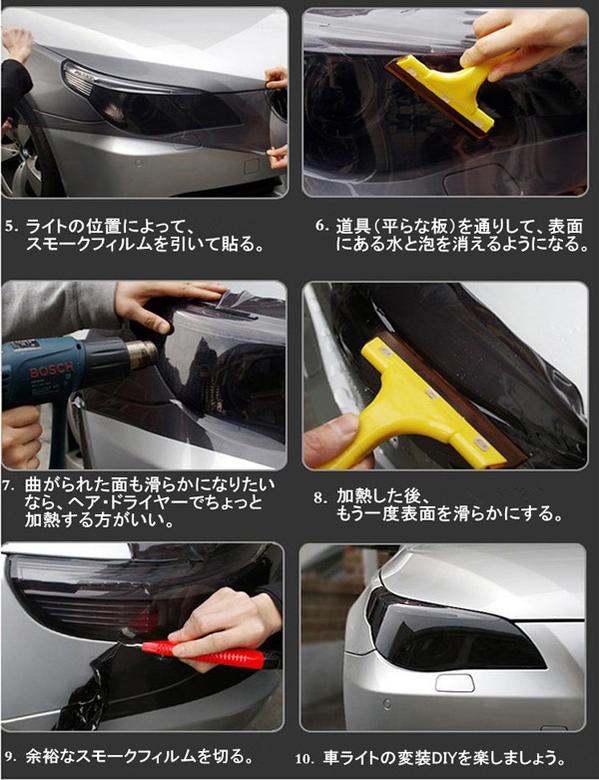 5. ライトの位置によって、スモークフィルムを引いて貼る。

6. 道具（平らな板）を通りして、表面にある水と泡を消えるようになる。

BOSCH

7. 曲がられた面も滑らかになりたいなら、ヘア・ドライヤーでちょっと加熱する方がいい。

8. 加熱した後、もう一度表面を滑らかにする。

9. 余裕なスモークフィルムを切る。

10. 車ライトの変装DIYを楽しましょう。