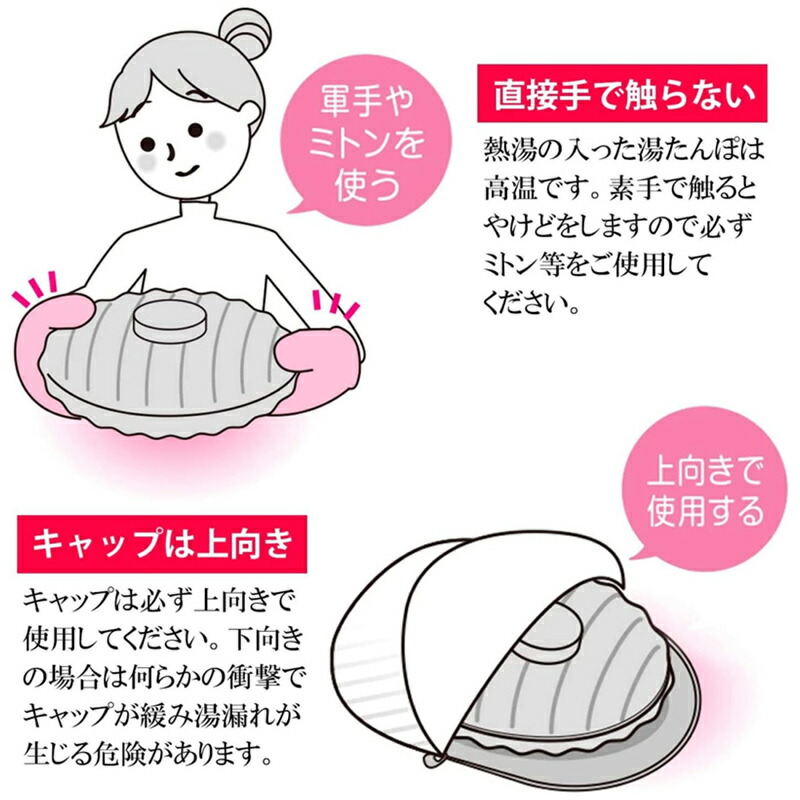 軍手やミトンを使う

直接手で触らない

熱湯の入った湯たんぽは高温です。素手で触るとやけどをしますので必ずミトン等をご使用してください。

上向きで使用する

キャップは上向き

キャップは必ず上向きで使用してください。下向きの場合は何らかの衝撃でキャップが緩み湯漏れが生じる危険があります。