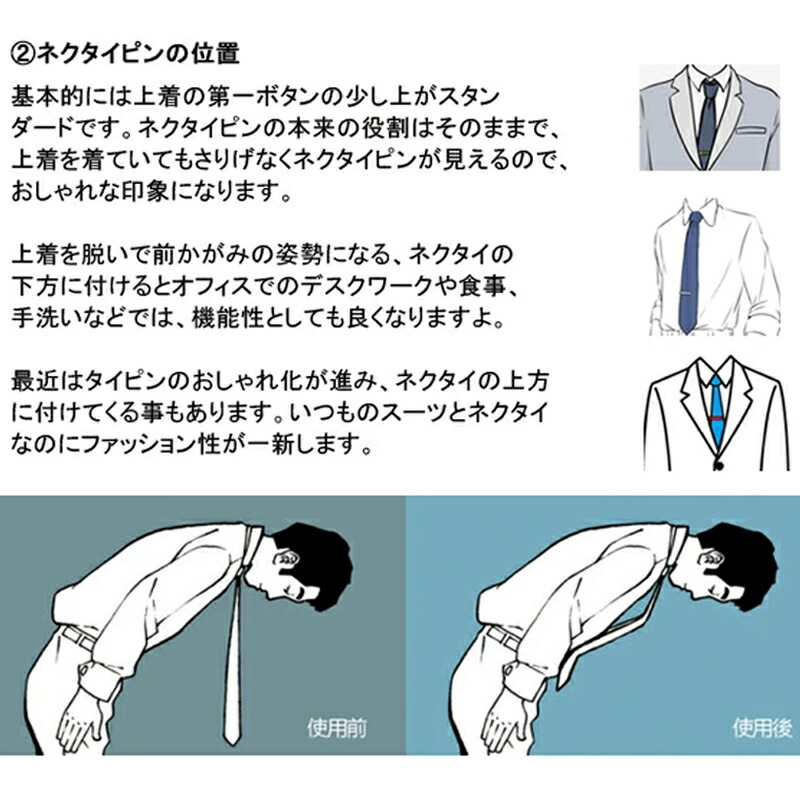 ②ネクタイピンの位置

基本的には上着の第一ボタンの少し上がスタンダードです。ネクタイピンの本来の役割はそのままで、上着を着ていてもさりげなくネクタイピンが見えるので、おしゃれな印象になります。

上着を脱いで前かがみの姿勢になる、ネクタイの下方に付けるとオフィスでのデスクワークや食事、手洗いなどでは、機能性としても良くなりますよ。

最近はタイピンのおしゃれ化が進み、ネクタイの上方に付けてくる事もあります。いつものスーツとネクタイなのにファッション性が一新します。

使用前

使用後