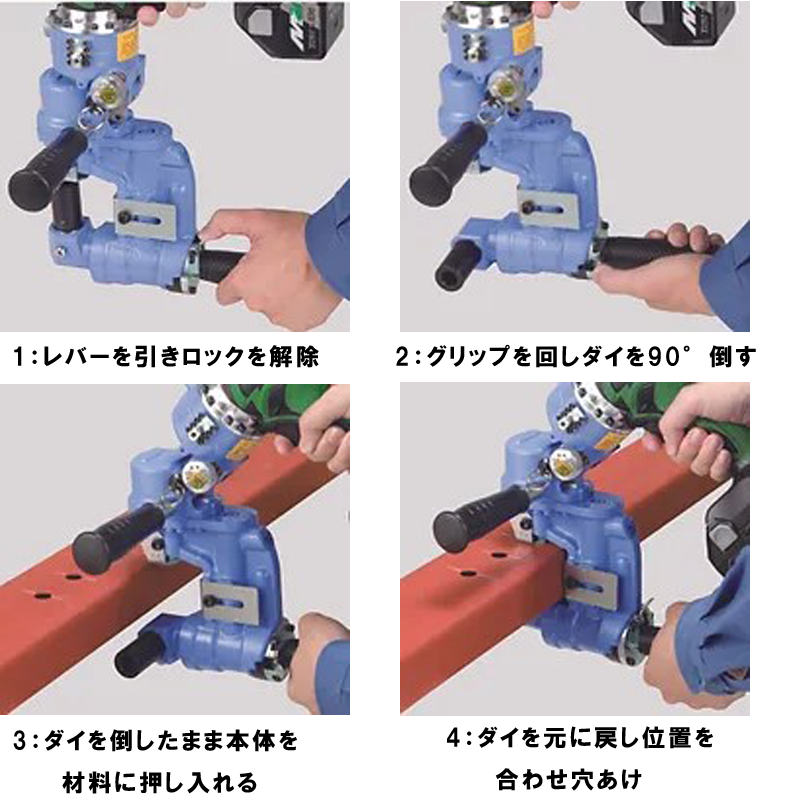 1:レバーを引きロックを解除

2:グリップを回しダイを90° 倒す

3:ダイを倒したまま本体を材料に押し入れる

4:ダイを元に戻し位置を合わせ穴あけ