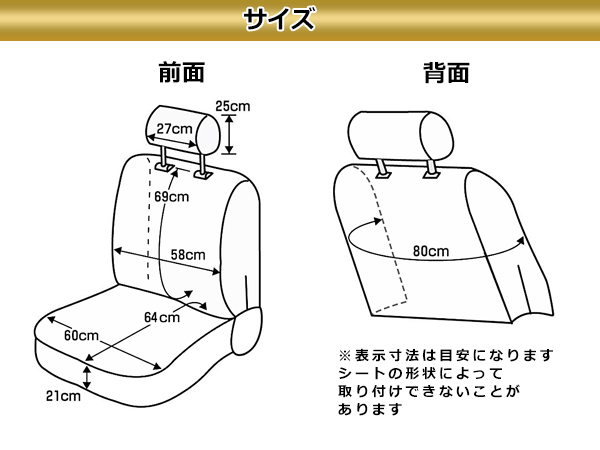 サイズ

前面

25cm
27cm
69cm
58cm
64cm
60cm
21cm

背面

80cm

※表示寸法は目安になります
シートの形状によって
取り付けできないことが
あります