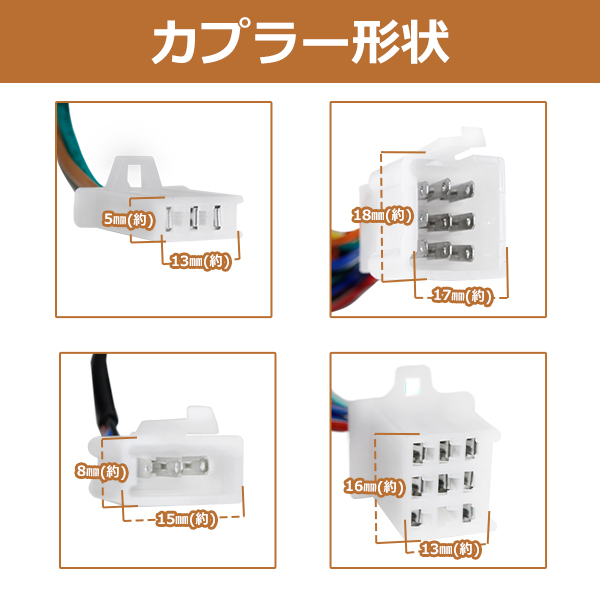 カプラー形状

5㎜(約)
13㎜(約)

18㎜(約)
17㎜(約)

8㎜(約)
15㎜(約)

16㎜(約)
13㎜(約)