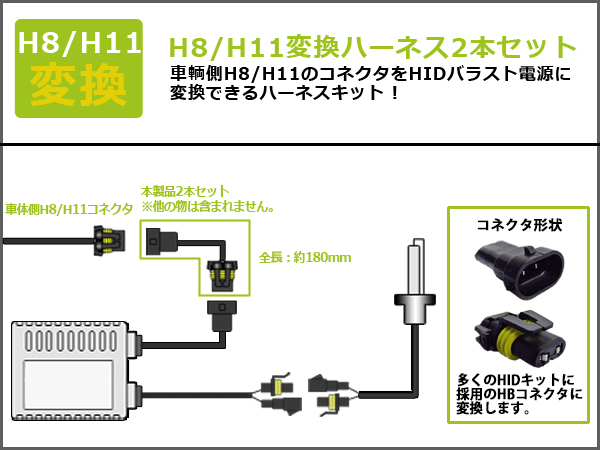 H8/H11
変換

H8/H11変換ハーネス2本セット
車輌側H8/H11のコネクタをHIDバラスト電源に変換できるハーネスキット！

車体側H8/H11コネクタ

本製品2本セット
※他の物は含まれません。

全長：約180mm

コネクタ形状

多くのHIDキットに採用のHBコネクタに変換します。