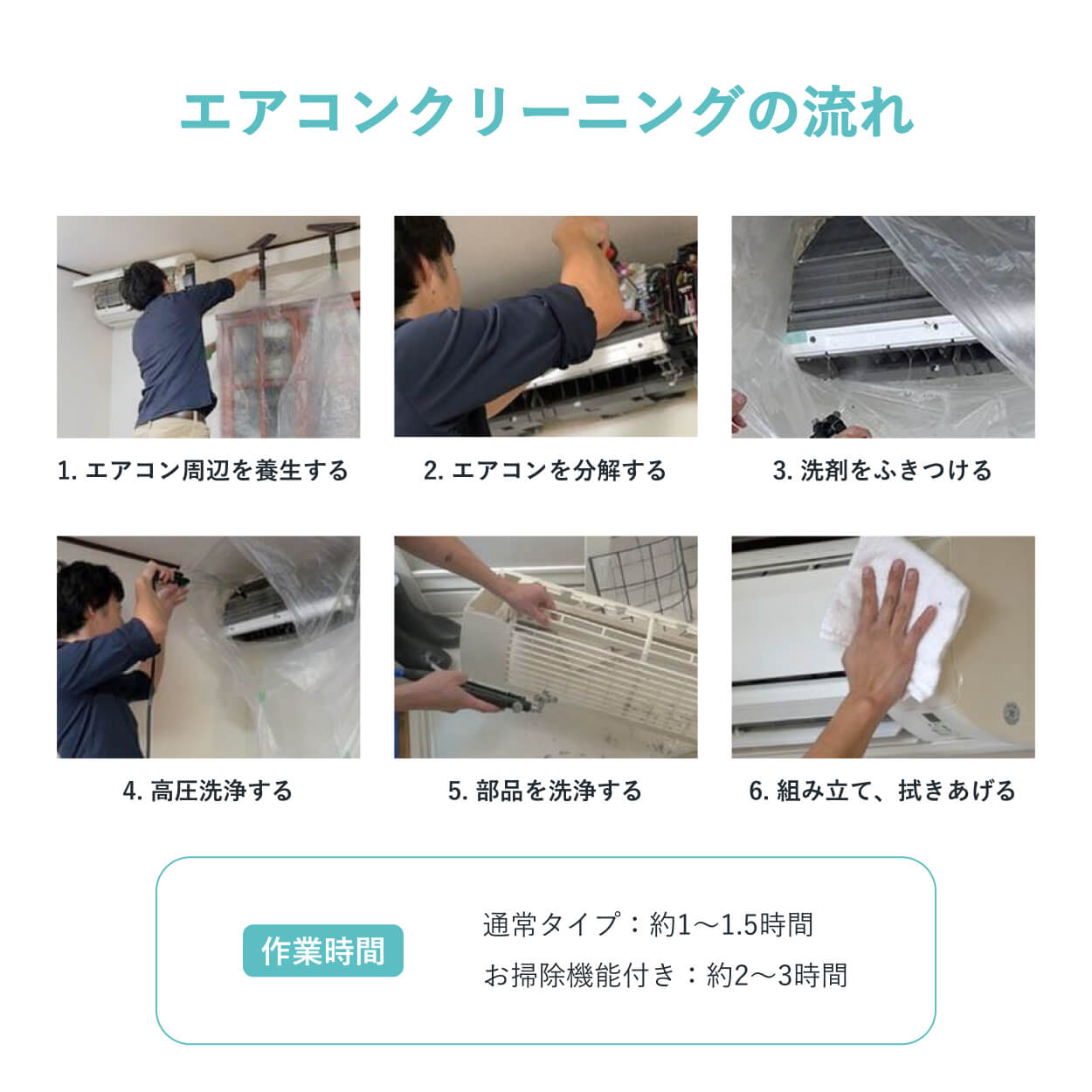 エアコンクリーニングの流れ

1. エアコン周辺を養生する

2. エアコンを分解する

3. 洗剤をふきつける

4. 高圧洗浄する

5. 部品を洗浄する

6. 組み立て、拭きあげる

作業時間

通常タイプ：約1〜1.5時間
お掃除機能付き：約2〜3時間