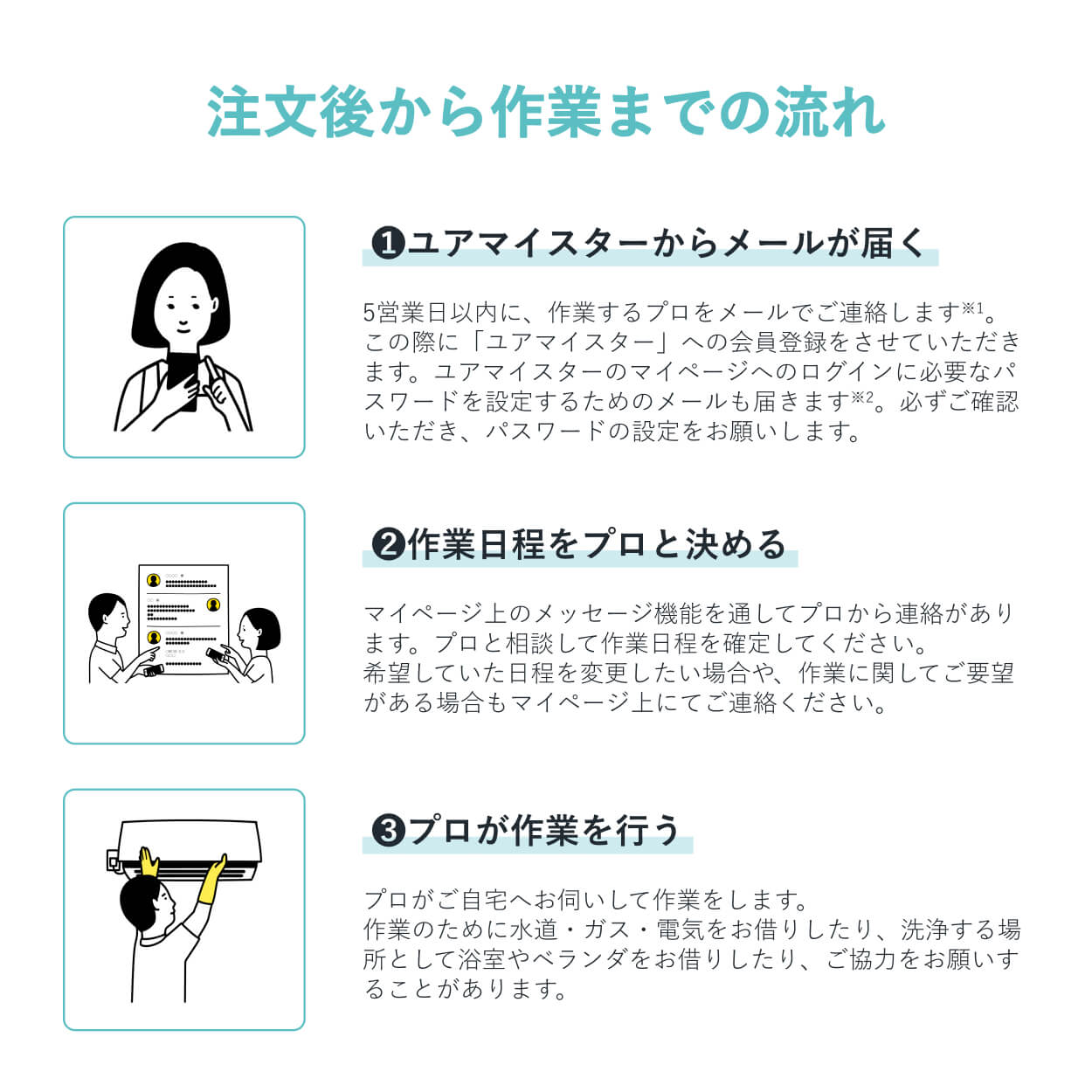 注文後から作業までの流れ

❶ユアマイスターからメールが届く

5営業日以内に、作業するプロをメールでご連絡します※1。この際に「ユアマイスター」への会員登録をさせていただきます。ユアマイスターのマイページへのログインに必要なパスワードを設定するためのメールも届きます※2。必ずご確認いただき、パスワードの設定をお願いします。

❷作業日程をプロと決める

マイページ上のメッセージ機能を通してプロから連絡があります。プロと相談して作業日程を確定してください。
希望していた日程を変更したい場合や、作業に関してご要望がある場合もマイページ上にてご連絡ください。

❸プロが作業を行う

プロがご自宅へお伺いして作業をします。
作業のために水道・ガス・電気をお借りしたり、洗浄する場所として浴室やベランダをお借りしたり、ご協力をお願いすることがあります。