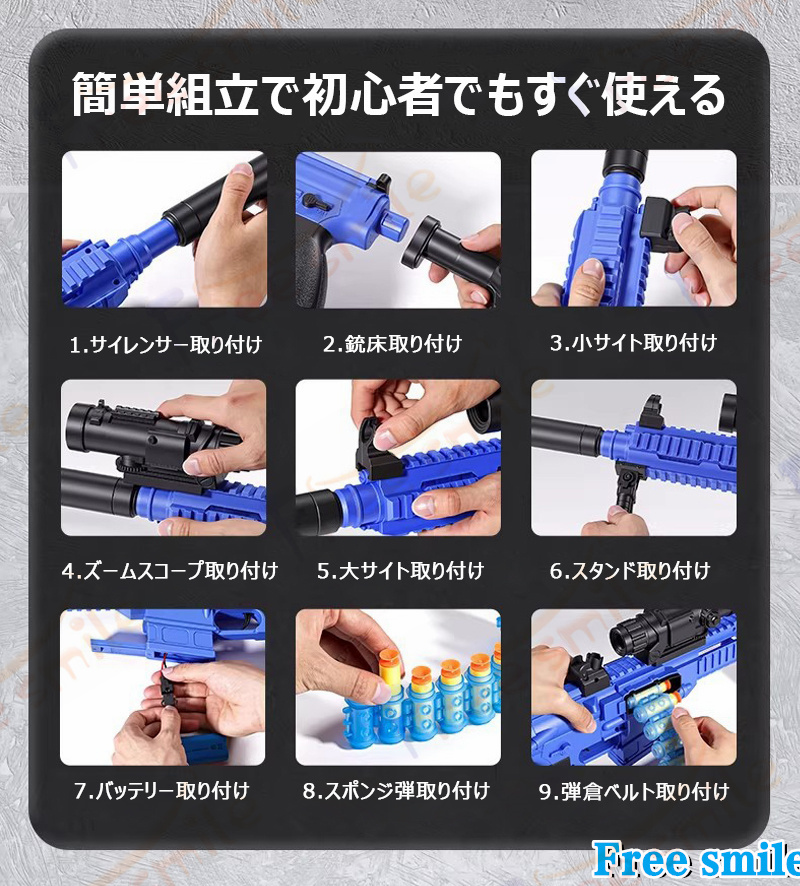 簡単組立で初心者でもすぐ使える

1.サイレンサー取り付け

2.銃床取り付け

3.小サイト取り付け

4.ズームスコープ取り付け

5.大サイト取り付け

6.スタンド取り付け

7.バッテリー取り付け

8.スポンジ弾取り付け

9.弾倉ベルト取り付け

Free smile