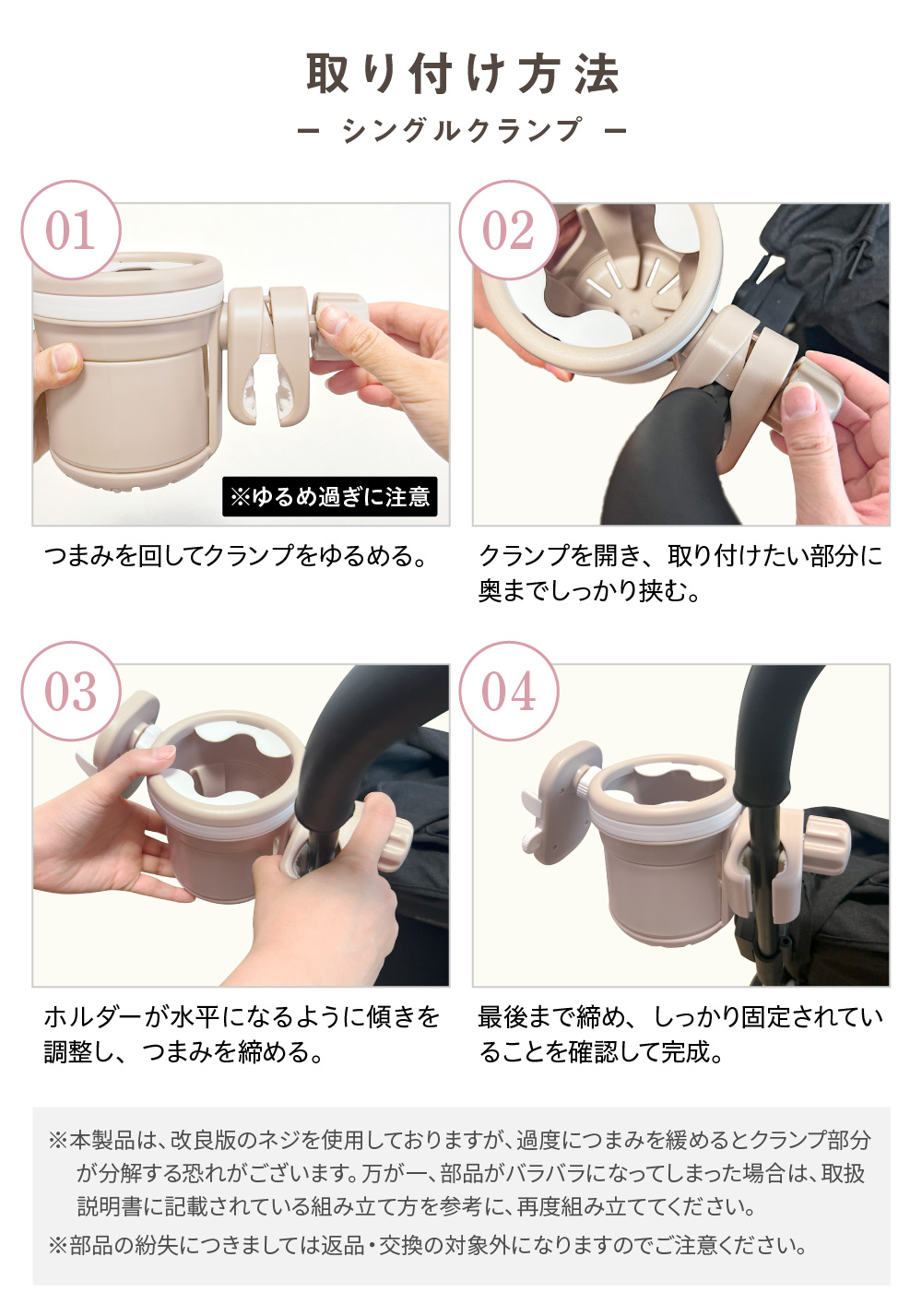 取り付け方法

ー シングルクランプ ー

01

※ゆるめ過ぎに注意

つまみを回してクランプをゆるめる。

02

クランプを開き、取り付けたい部分に奥までしっかり挟む。

03

ホルダーが水平になるように傾きを調整し、つまみを締める。

04

最後まで締め、しっかり固定されていることを確認して完成。

※本製品は、改良版のネジを使用しておりますが、過度につまみを緩めるとクランプ部分が分解する恐れがございます。万が一、部品がバラバラになってしまった場合は、取扱説明書に記載されている組み立て方を参考に、再度組み立ててください。

※部品の紛失につきましては返品・交換の対象外になりますのでご注意ください。