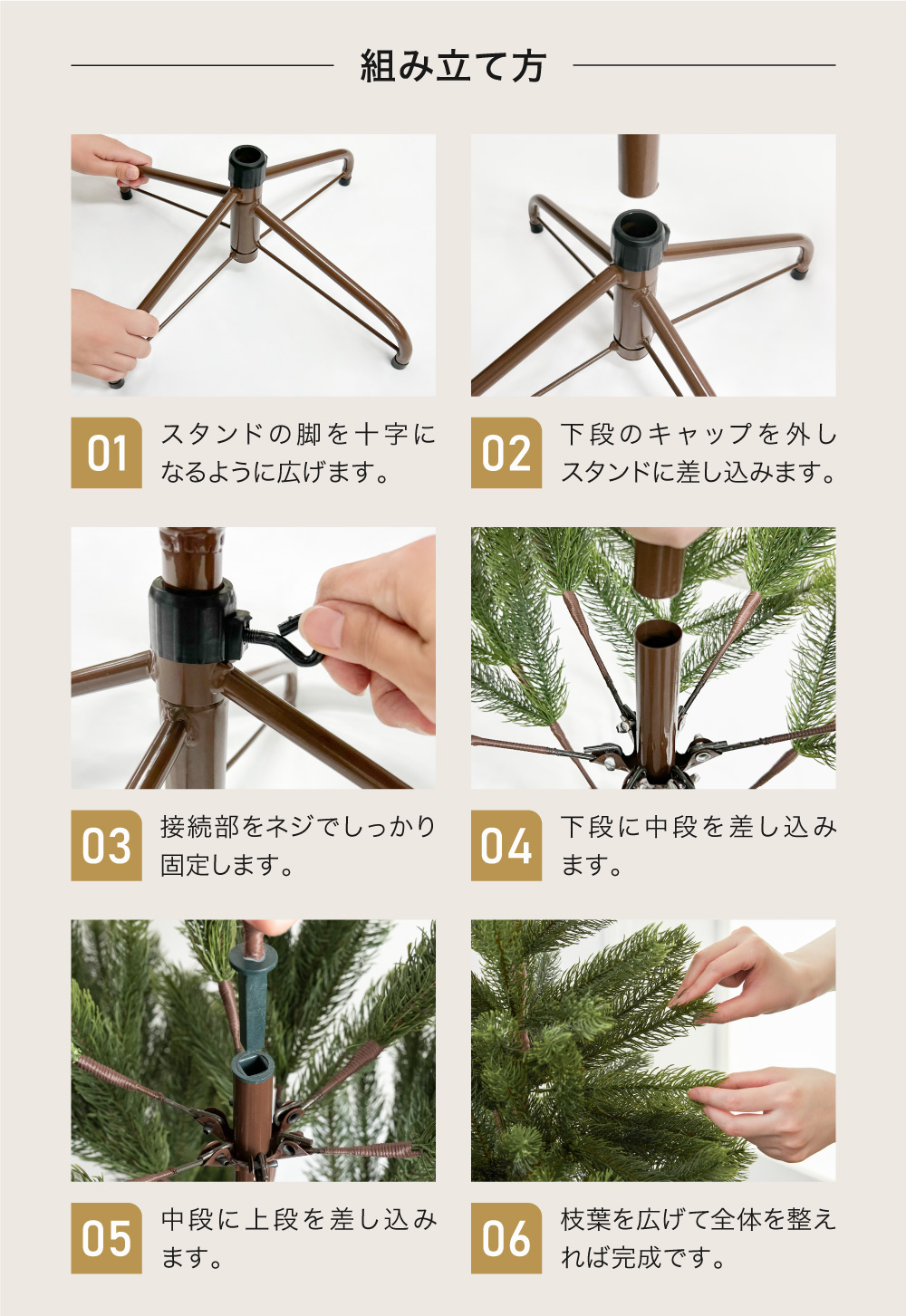 組み立て方

01
スタンドの脚を十字になるように広げます。

02
下段のキャップを外しスタンドに差し込みます。

03
接続部をネジでしっかり固定します。

04
下段に中段を差し込みます。

05
中段に上段を差し込みます。

06
枝葉を広げて全体を整えれば完成です。