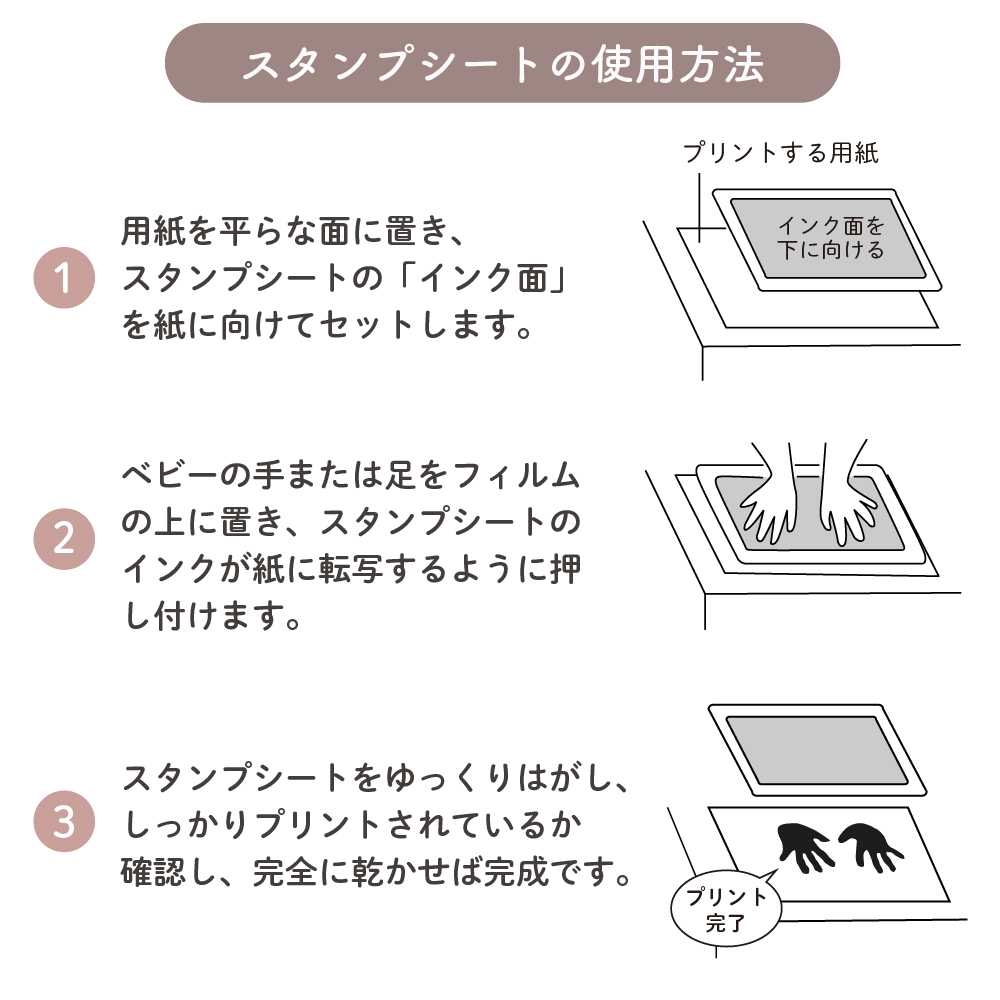 スタンプシートの使用方法

1 用紙を平らな面に置き、スタンプシートの「インク面」を紙に向けてセットします。

プリントする用紙

インク面を下に向ける

2 ベビーの手または足をフィルムの上に置き、スタンプシートのインクが紙に転写するように押し付けます。

3 スタンプシートをゆっくりはがし、しっかりプリントされているか確認し、完全に乾かせば完成です。

プリント完了