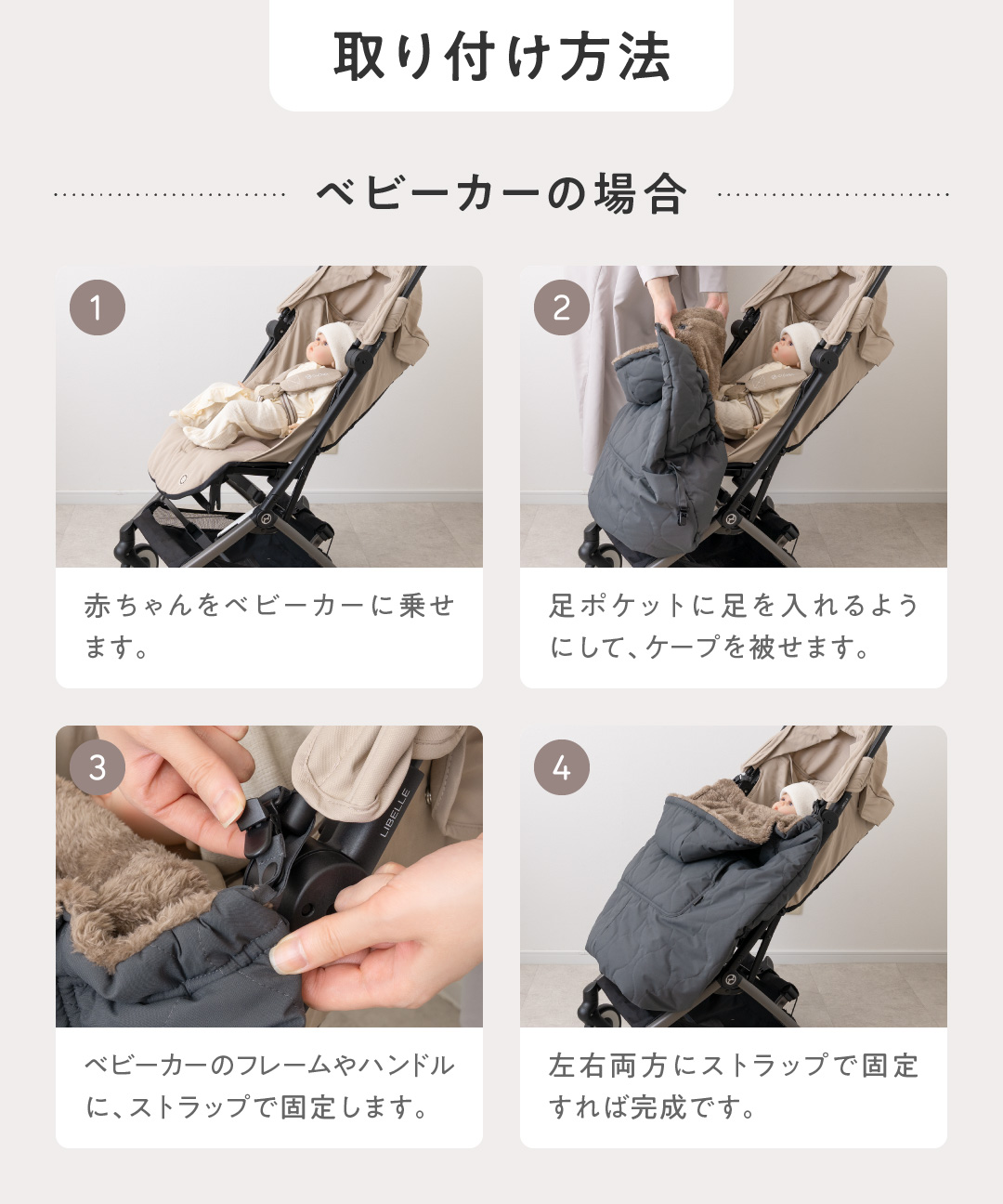 取り付け方法

ベビーカーの場合

1

赤ちゃんをベビーカーに乗せます。

2

足ポケットに足を入れるようにして、ケープを被せます。

3

LIBELLE

ベビーカーのフレームやハンドルに、ストラップで固定します。

4

左右両方にストラップで固定すれば完成です。