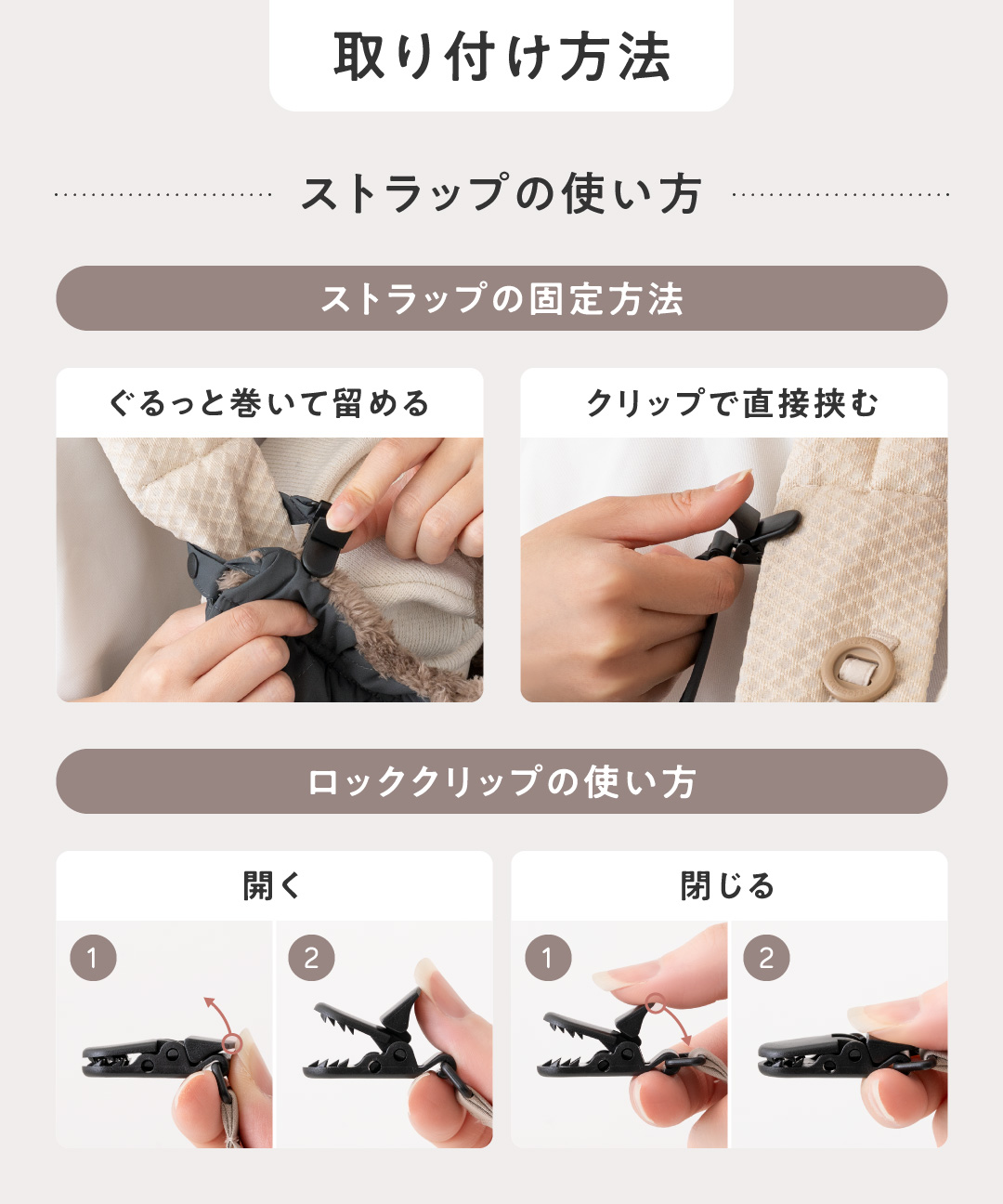 取り付け方法

ストラップの使い方

ストラップの固定方法

ぐるっと巻いて留める

クリップで直接挟む

ロッククリップの使い方

開く

1

2

閉じる

1

2