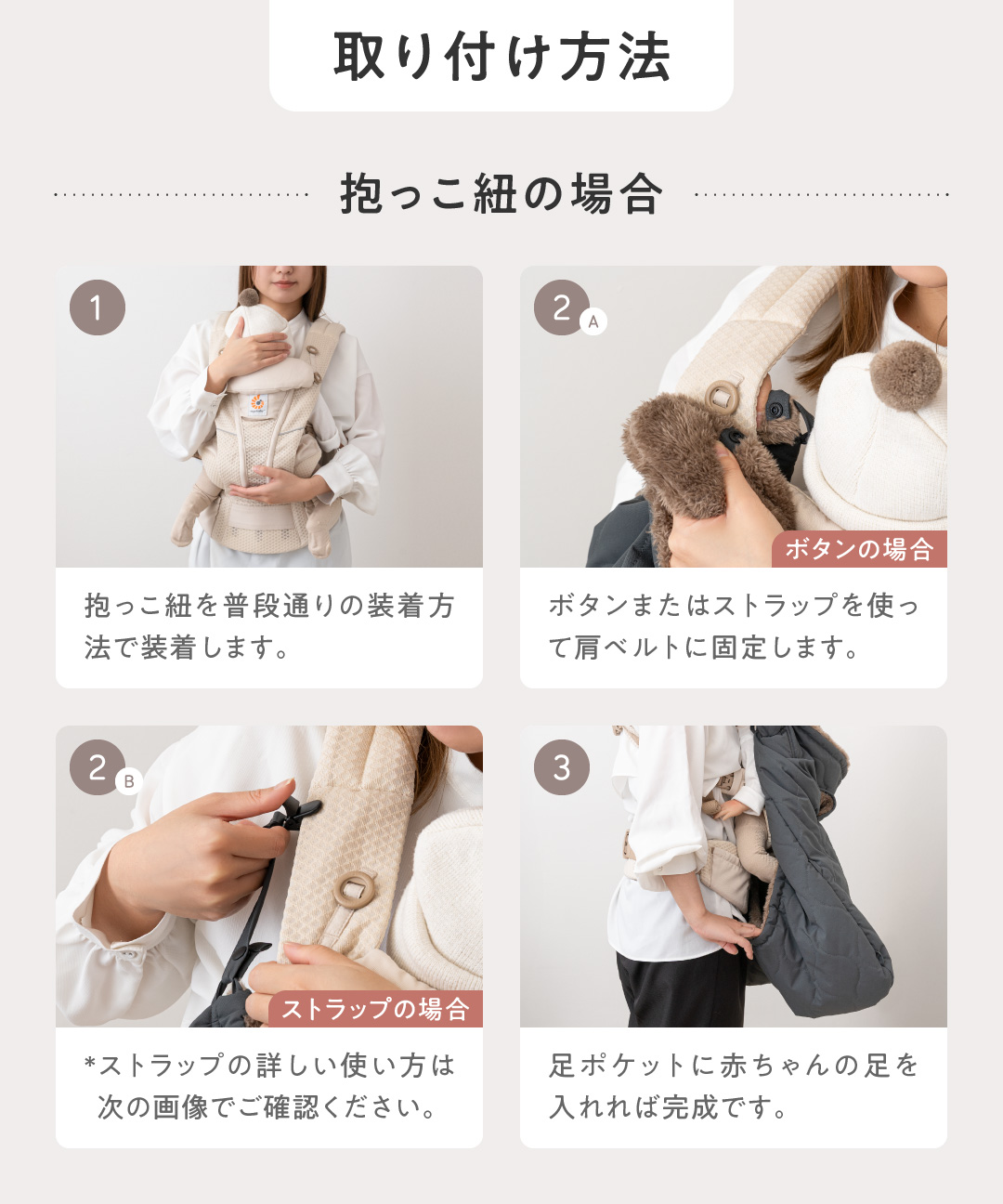 取り付け方法

抱っこ紐の場合

1

抱っこ紐を普段通りの装着方法で装着します。

2 A

ボタンの場合

ボタンまたはストラップを使って肩ベルトに固定します。

2 B

ストラップの場合

*ストラップの詳しい使い方は次の画像でご確認ください。

3

足ポケットに赤ちゃんの足を入れれば完成です。