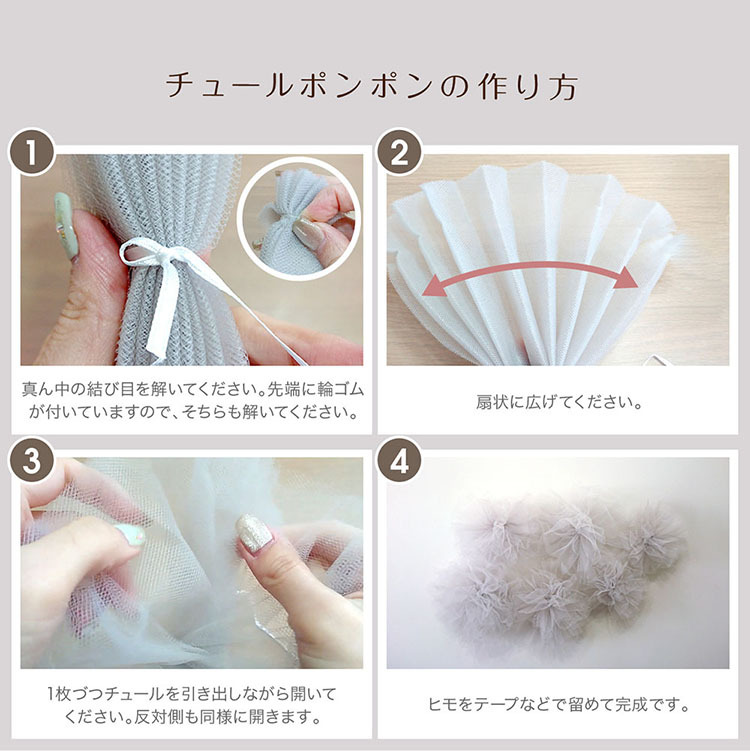 チュールポンポンの作り方

1

真ん中の結び目を解いてください。先端に輪ゴムが付いていますので、そちらも解いてください。

2

扇状に広げてください。

3

1枚づつチュールを引き出しながら開いてください。反対側も同様に開きます。

4

ヒモをテープなどで留めて完成です。