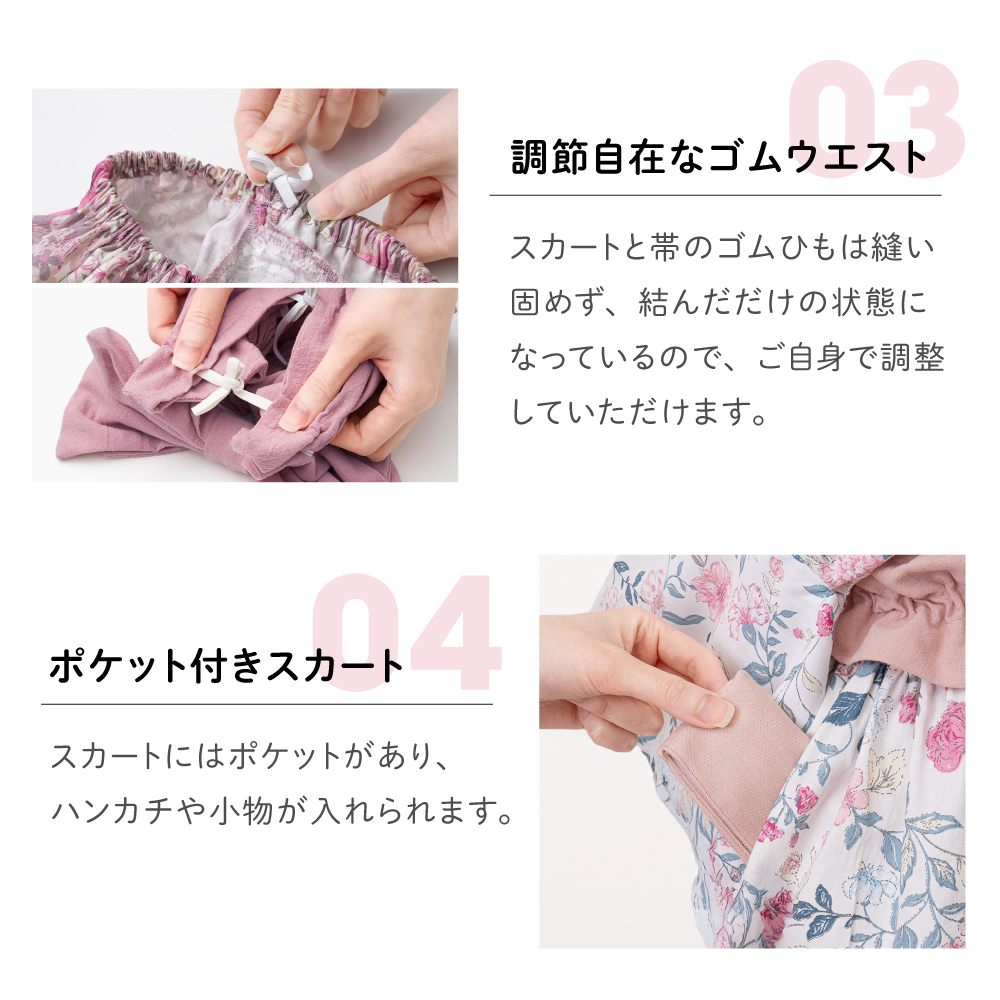 03

調節自在なゴムウエスト

スカートと帯のゴムひもは縫い固めず、結んだだけの状態になっているので、ご自身で調整していただけます。

04

ポケット付きスカート

スカートにはポケットがあり、ハンカチや小物が入れられます。