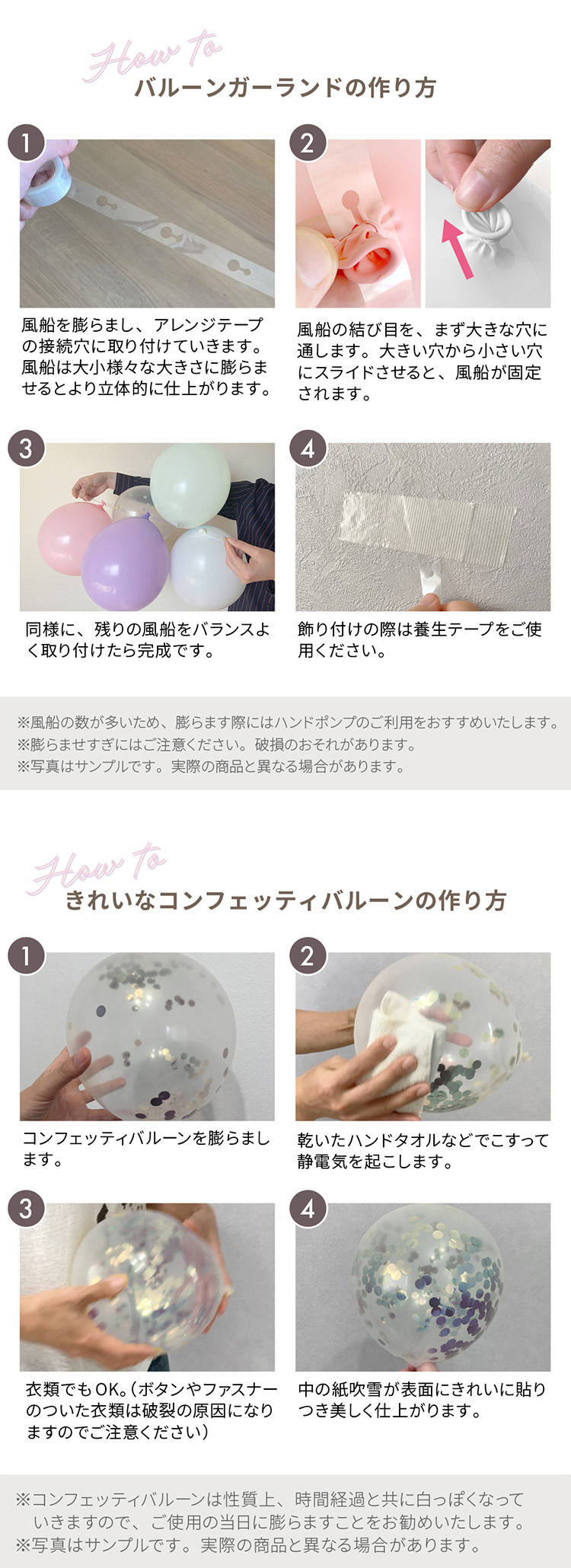 How to
バルーンガーランドの作り方

1
風船を膨らまし、アレンジテープの接続穴に取り付けていきます。風船は大小様々な大きさに膨らませるとより立体的に仕上がります。

2
風船の結び目を、まず大きな穴に通します。大きい穴から小さい穴にスライドさせると、風船が固定されます。

3
同様に、残りの風船をバランスよく取り付けたら完成です。

4
飾り付けの際は養生テープをご使用ください。

※風船の数が多いため、膨らます際にはハンドポンプのご利用をおすすめいたします。
※膨らませすぎにはご注意ください。破損のおそれがあります。
※写真はサンプルです。実際の商品と異なる場合があります。

How to
きれいなコンフェッティバルーンの作り方

1
コンフェッティバルーンを膨らまします。

2
乾いたハンドタオルなどでこすって静電気を起こします。

3
衣類でもOK。(ボタンやファスナーのついた衣類は破裂の原因になりますのでご注意ください)

4
中の紙吹雪が表面にきれいに貼りつき美しく仕上がります。

※コンフェッティバルーンは性質上、時間経過と共に白っぽくなっていきますので、ご使用の当日に膨らますことをお勧めいたします。
※写真はサンプルです。実際の商品と異なる場合があります。