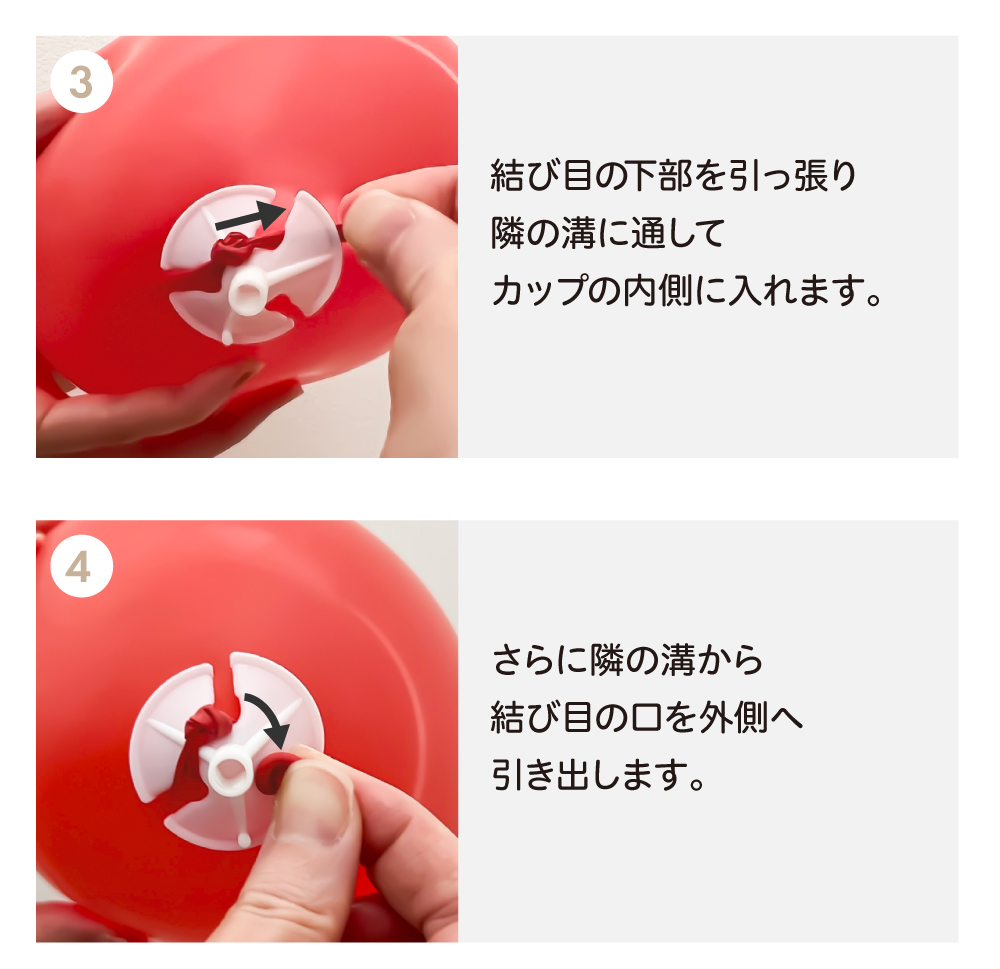 3

結び目の下部を引っ張り
隣の溝に通して
カップの内側に入れます。

4

さらに隣の溝から
結び目の口を外側へ
引き出します。