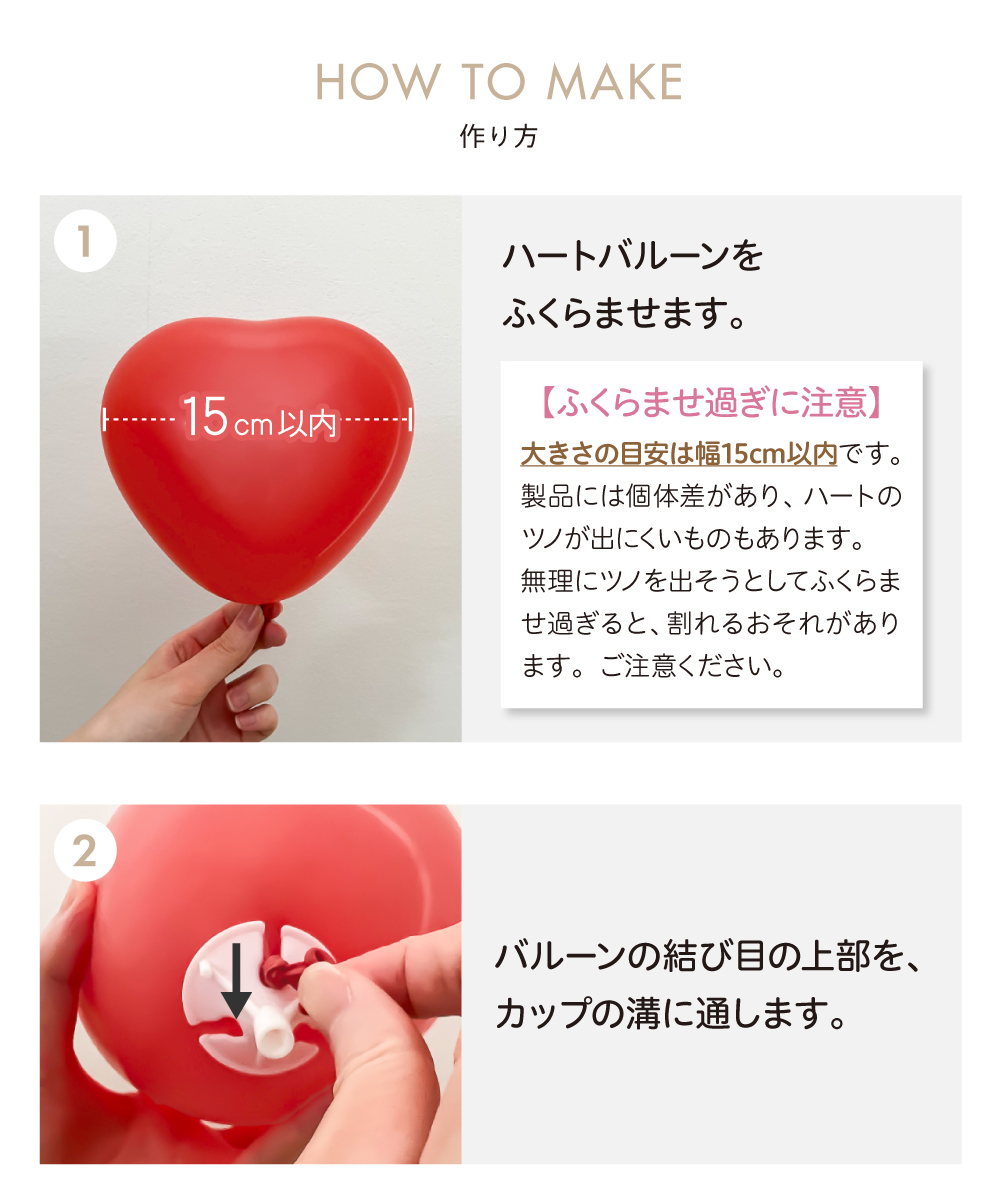 HOW TO MAKE
作り方

1

15cm以内

ハートバルーンを
ふくらませます。

【ふくらませ過ぎに注意】
大きさの目安は幅15cm以内です。製品には個体差があり、ハートのツノが出にくいものもあります。無理にツノを出そうとしてふくらませ過ぎると、割れるおそれがあります。ご注意ください。

2

バルーンの結び目の上部を、
カップの溝に通します。