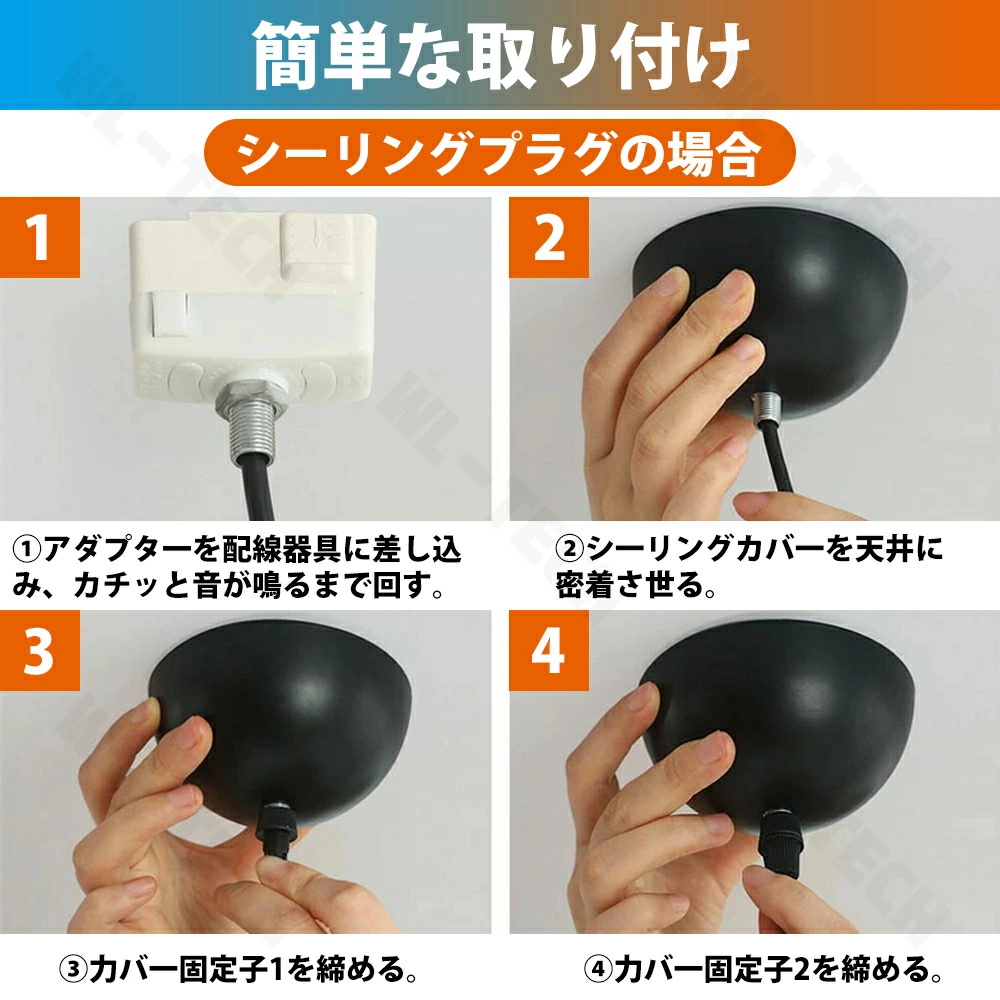 簡単な取り付け

シーリングプラグの場合

1

①アダプターを配線器具に差し込み、カチッと音が鳴るまで回す。

2

②シーリングカバーを天井に密着させる。

3

③カバー固定子1を締める。

4

④カバー固定子2を締める。

WL-TECH