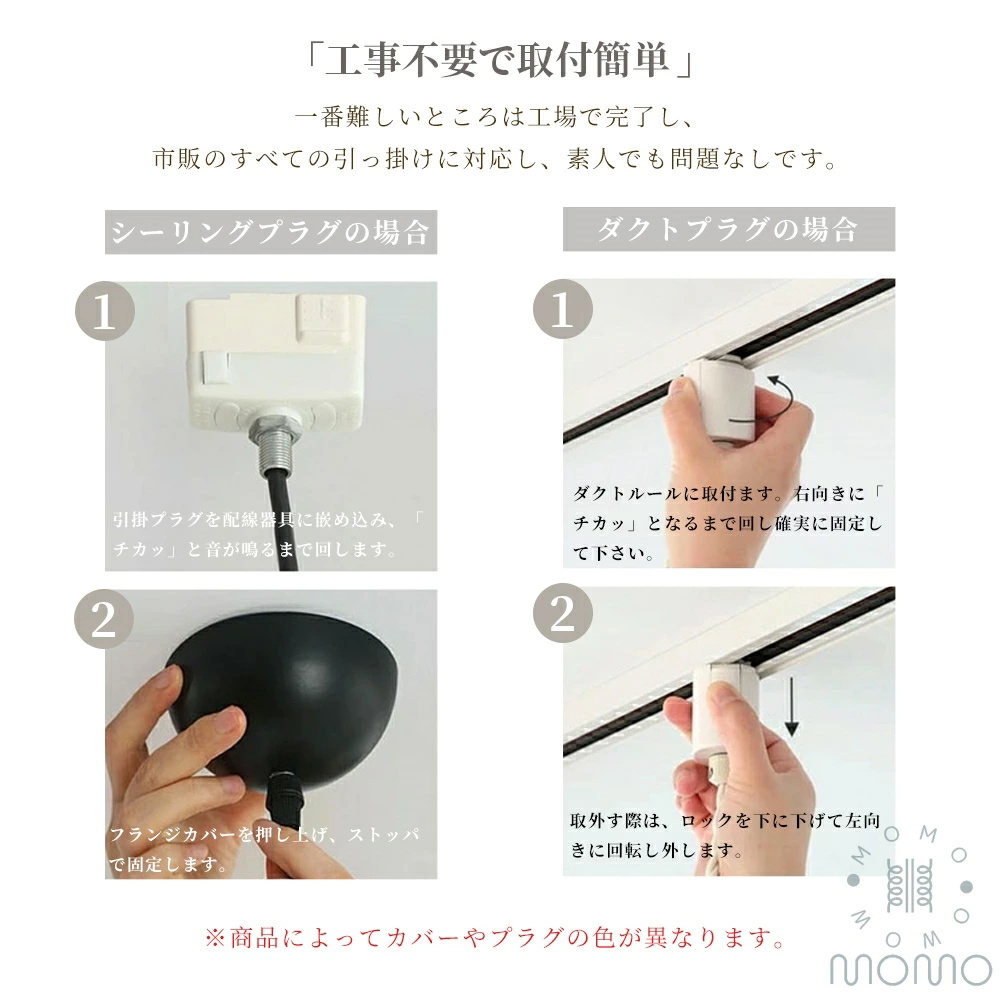 「工事不要で取付簡単」

一番難しいところは工場で完了し、
市販のすべての引っ掛けに対応し、素人でも問題なしです。

シーリングプラグの場合

1

引掛プラグを配線器具に嵌め込み、「チカッ」と音が鳴るまで回します。

2

フランジカバーを押し上げ、ストッパで固定します。

ダクトプラグの場合

1

ダクトルールに取付ます。右向きに「チカッ」となるまで回し確実に固定して下さい。

2

取外す際は、ロックを下に下げて左向きに回転し外します。

※商品によってカバーやプラグの色が異なります。

MOMO
MOMO
momo