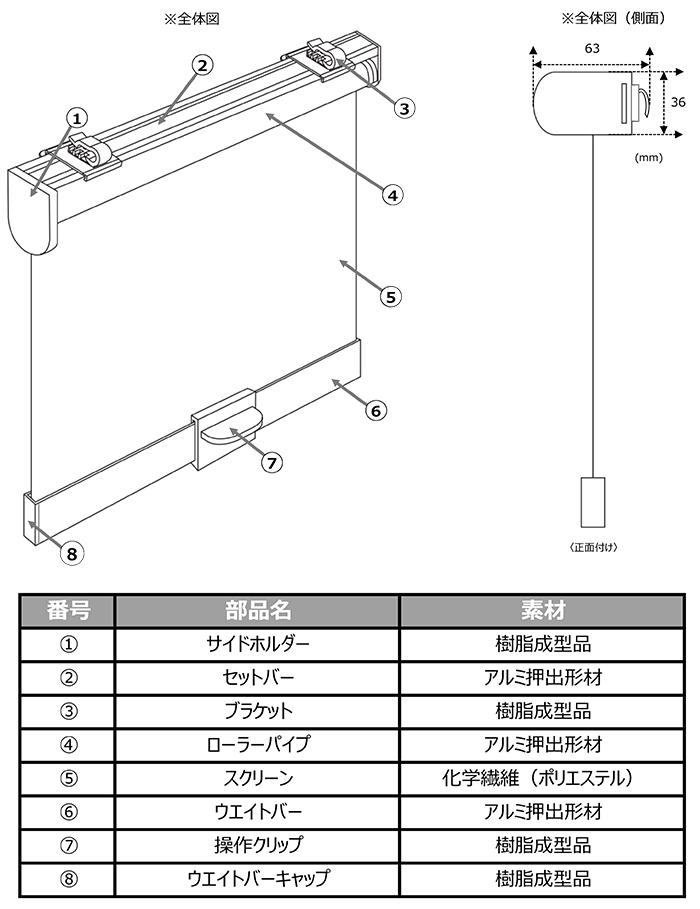 ※全体図

②
①
③
④
⑤
⑥
⑦
⑧

※全体図（側面）

63
36
(mm)

〈正面付け〉

| 番号 | 部品名 | 素材 |
|---|---|---|
| ① | サイドホルダー | 樹脂成型品 |
| ② | セットバー | アルミ押出形材 |
| ③ | ブラケット | 樹脂成型品 |
| ④ | ローラーパイプ | アルミ押出形材 |
| ⑤ | スクリーン | 化学繊維（ポリエステル） |
| ⑥ | ウエイトバー | アルミ押出形材 |
| ⑦ | 操作クリップ | 樹脂成型品 |
| ⑧ | ウエイトバーキャップ | 樹脂成型品 |