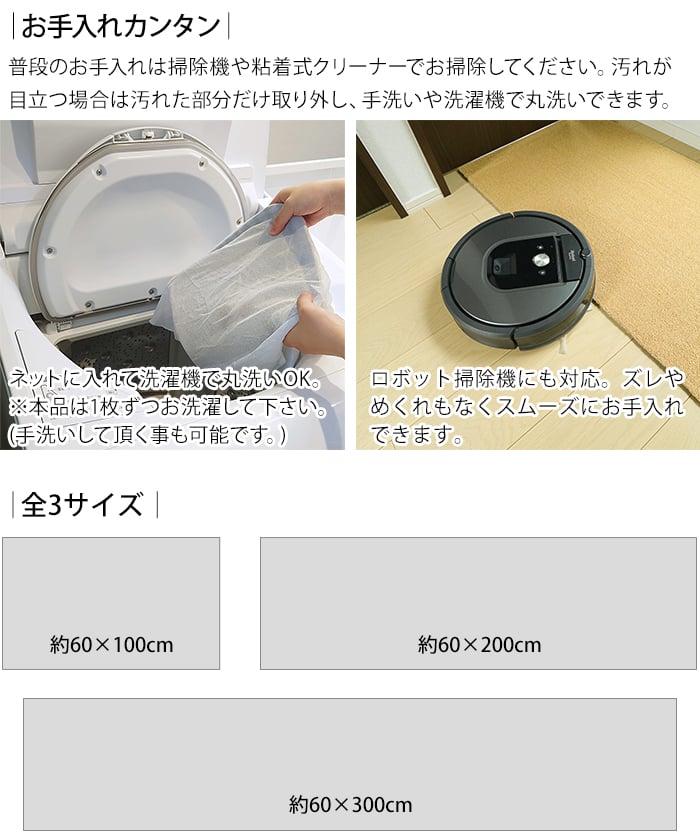 |お手入れカンタン|

普段のお手入れは掃除機や粘着式クリーナーでお掃除してください。汚れが目立つ場合は汚れた部分だけ取り外し、手洗いや洗濯機で丸洗いできます。

ネットに入れて洗濯機で丸洗いOK。
※本品は1枚ずつお洗濯して下さい。
(手洗いして頂く事も可能です。)

ロボット掃除機にも対応。ズレやめくれもなくスムーズにお手入れできます。

|全3サイズ|

約60×100cm

約60×200cm

約60×300cm