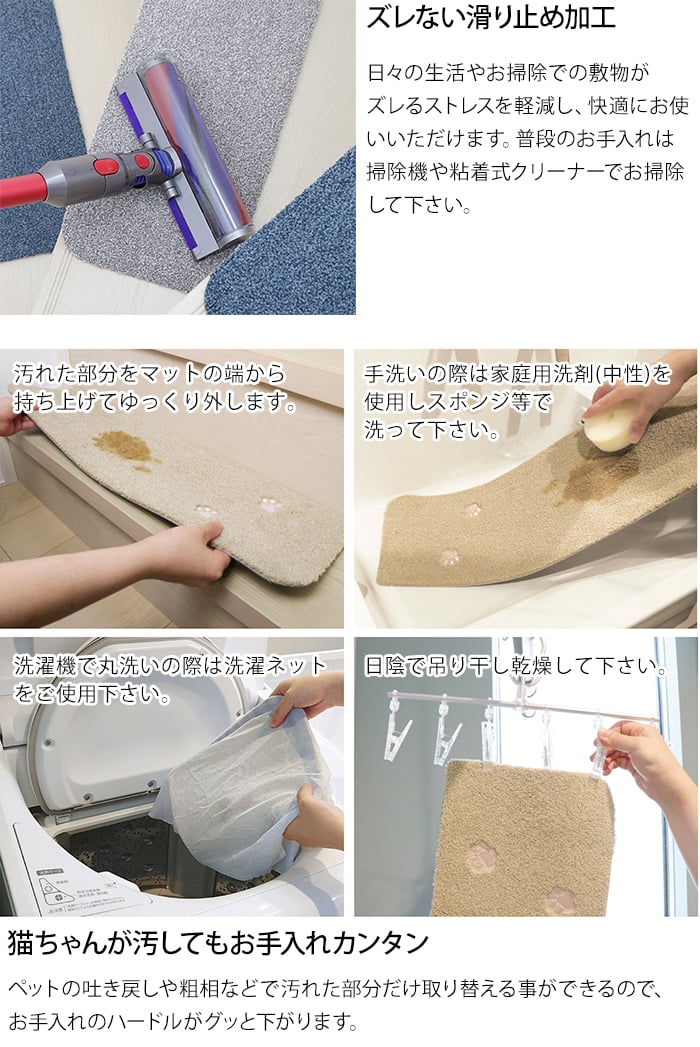 ズレない滑り止め加工

日々の生活やお掃除での敷物がズレるストレスを軽減し、快適にお使いいただけます。普段のお手入れは掃除機や粘着式クリーナーでお掃除して下さい。

汚れた部分をマットの端から持ち上げてゆっくり外します。

手洗いの際は家庭用洗剤(中性)を使用しスポンジ等で洗って下さい。

洗濯機で丸洗いの際は洗濯ネットをご使用下さい。

日陰で吊り干し乾燥して下さい。

猫ちゃんが汚してもお手入れカンタン

ペットの吐き戻しや粗相などで汚れた部分だけ取り替える事ができるので、お手入れのハードルがグッと下がります。