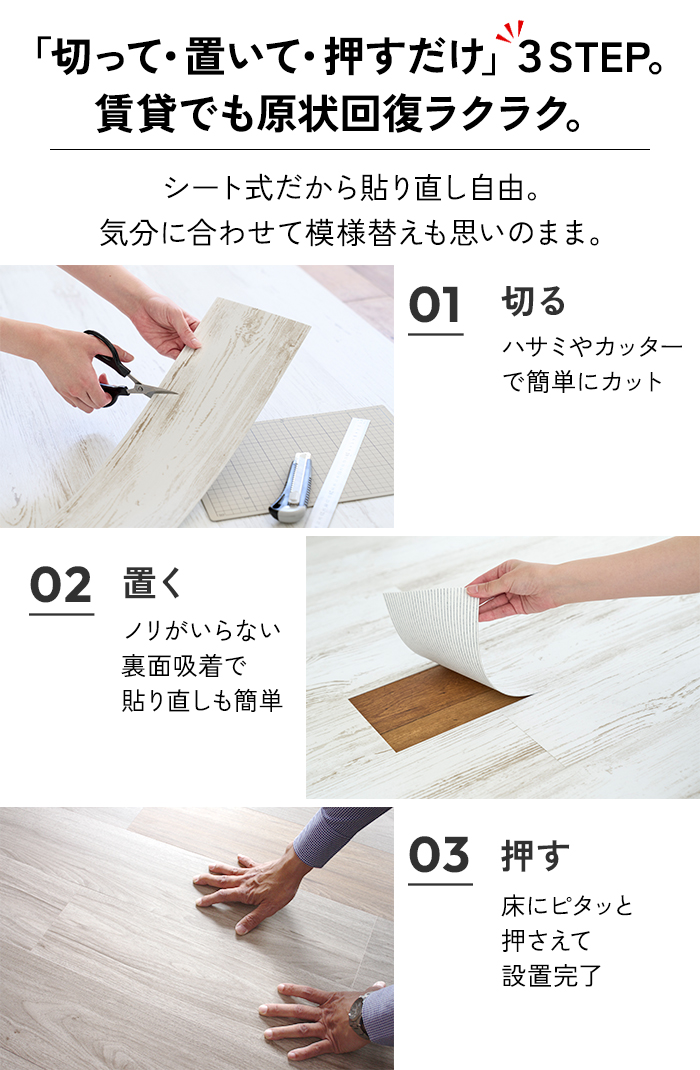 「切って・置いて・押すだけ」3 STEP。
賃貸でも原状回復ラクラク。

シート式だから貼り直し自由。
気分に合わせて模様替えも思いのまま。

01 切る
ハサミやカッターで簡単にカット

02 置く
ノリがいらない裏面吸着で貼り直しも簡単

03 押す
床にピタッと押さえて設置完了